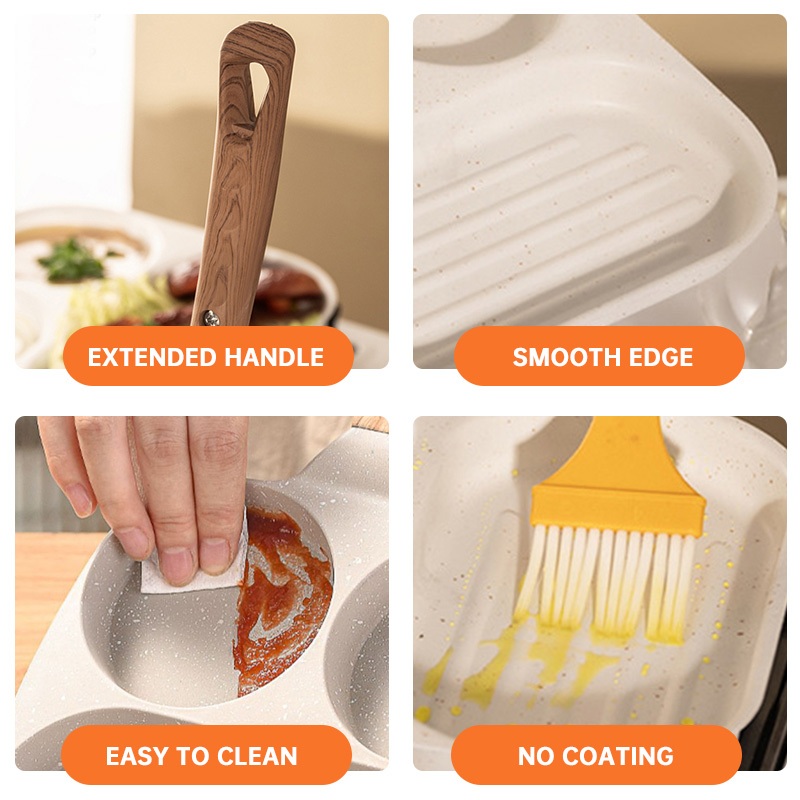 EXTENDED HANDLE

SMOOTH EDGE

EASY TO CLEAN

NO COATING