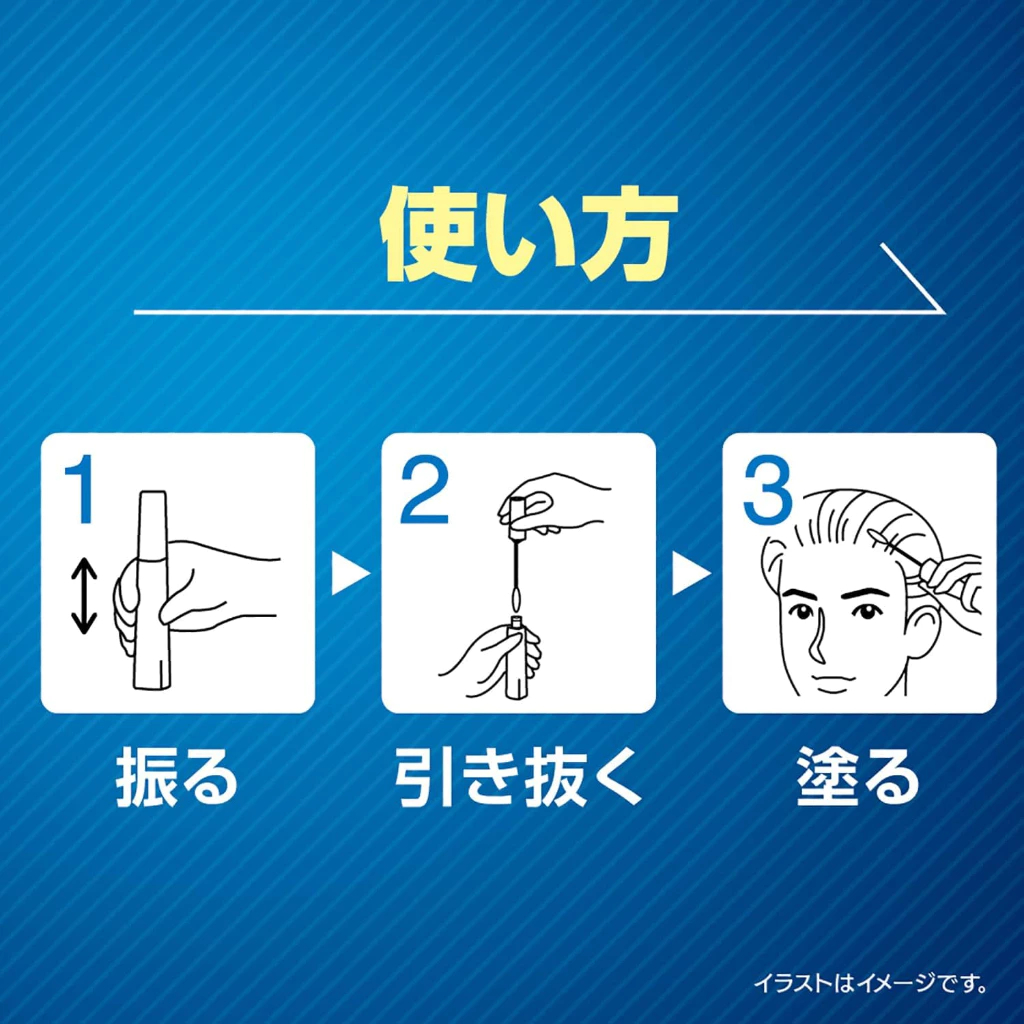 使い方

1

振る

2

引き抜く

3

塗る

イラストはイメージです。