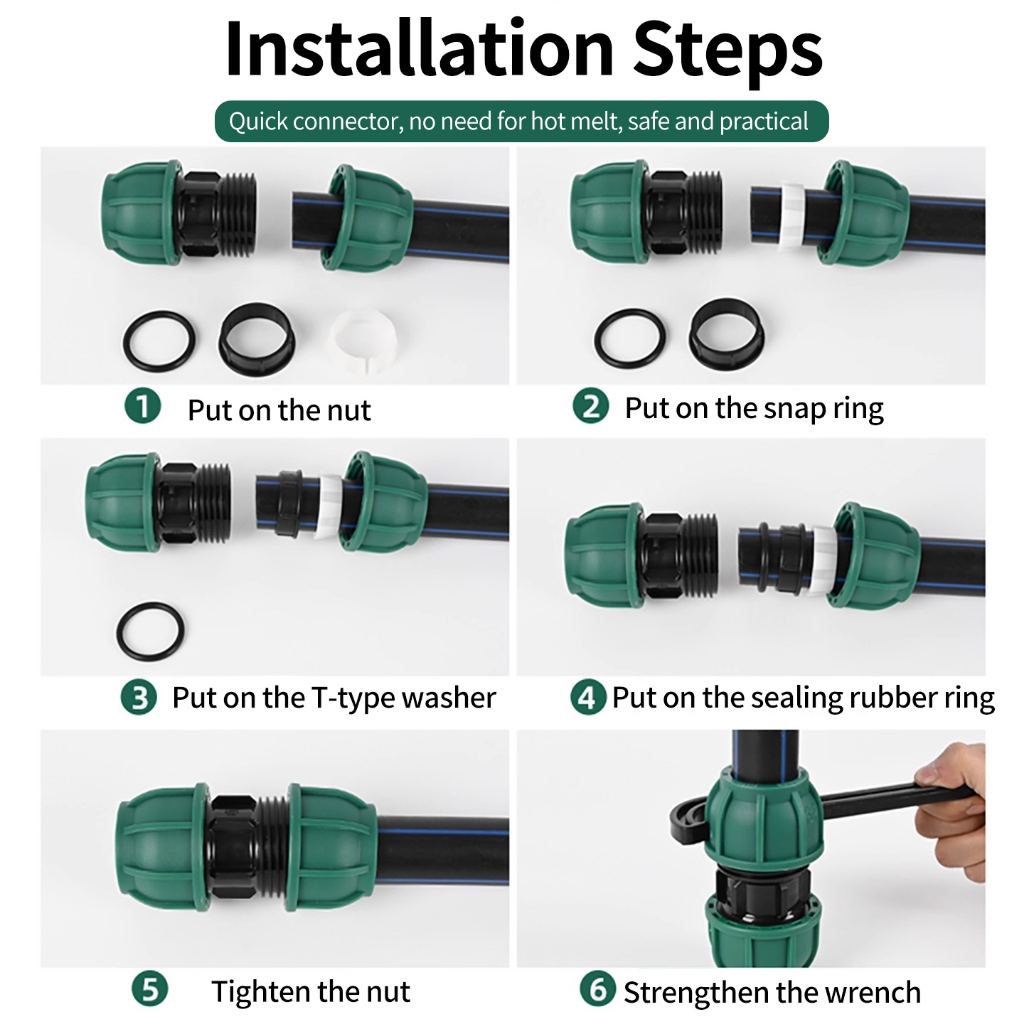 Installation Steps

Quick connector, no need for hot melt, safe and practical

1 Put on the nut

2 Put on the snap ring

3 Put on the T-type washer

4 Put on the sealing rubber ring

5 Tighten the nut

6 Strengthen the wrench