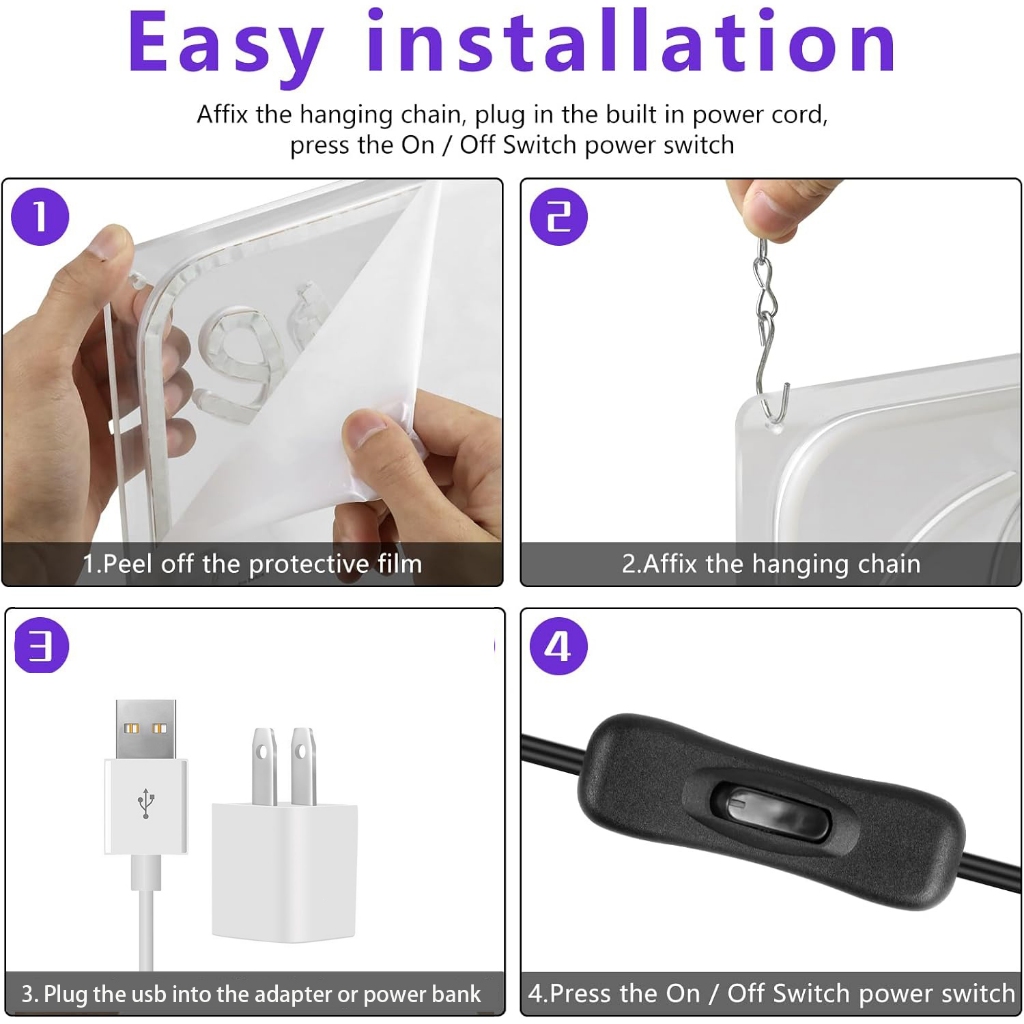 Easy installation

Affix the hanging chain, plug in the built in power cord, press the On / Off Switch power switch

1

1.Peel off the protective film

2

2.Affix the hanging chain

3

3. Plug the usb into the adapter or power bank

4

4.Press the On / Off Switch power switch