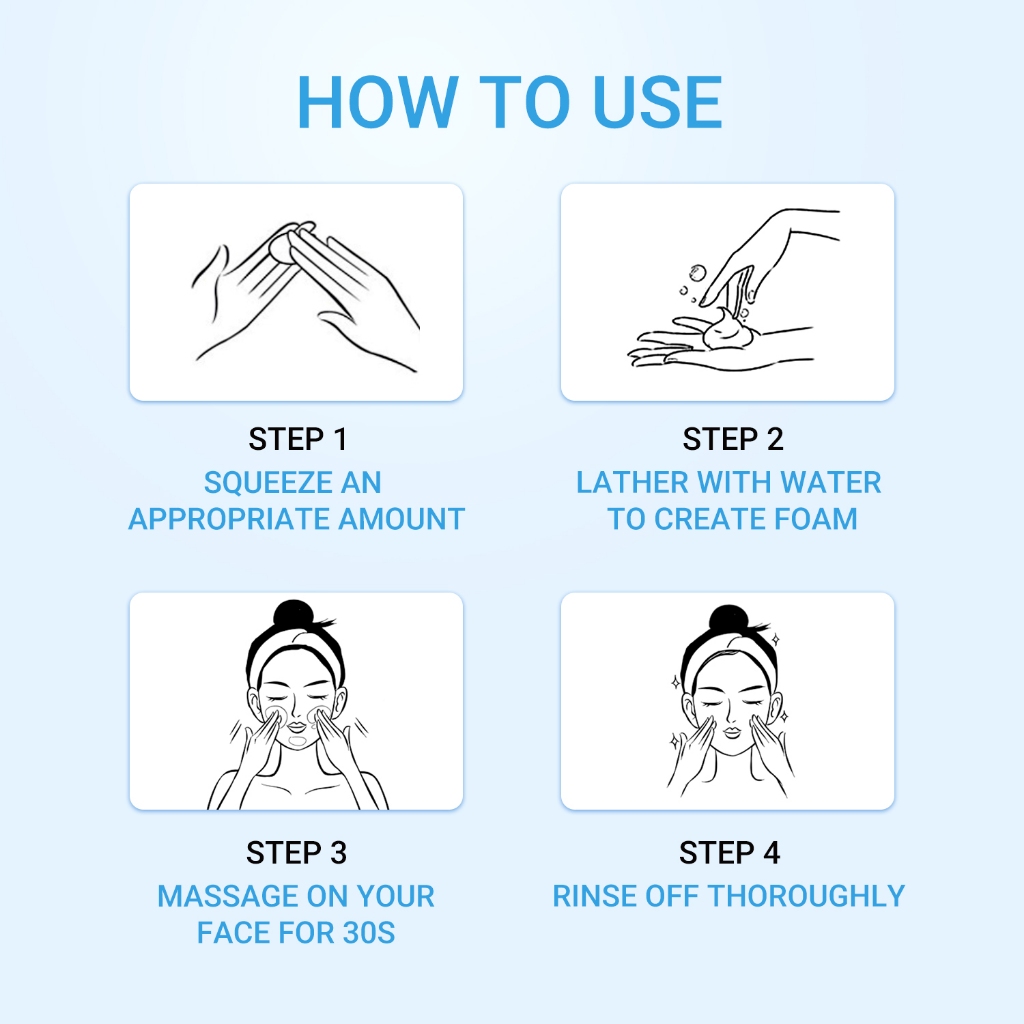 HOW TO USE

STEP 1
SQUEEZE AN APPROPRIATE AMOUNT

STEP 2
LATHER WITH WATER TO CREATE FOAM

STEP 3
MASSAGE ON YOUR FACE FOR 30S

STEP 4
RINSE OFF THOROUGHLY