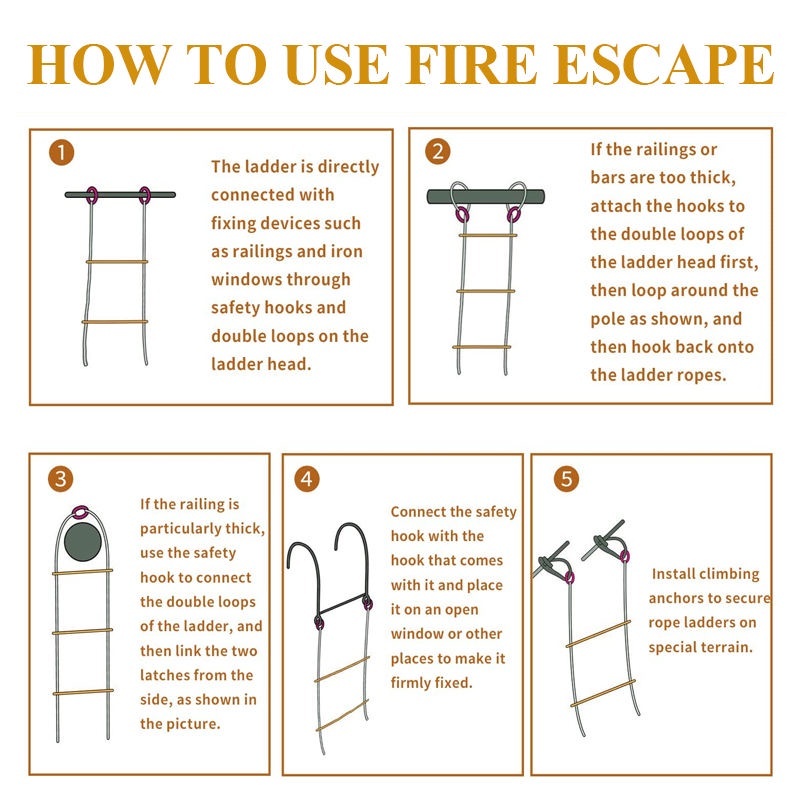 HOW TO USE FIRE ESCAPE

1

The ladder is directly connected with fixing devices such as railings and iron windows through safety hooks and double loops on the ladder head.

2

If the railings or bars are too thick, attach the hooks to the double loops of the ladder head first, then loop around the pole as shown, and then hook back onto the ladder ropes.

3

If the railing is particularly thick, use the safety hook to connect the double loops of the ladder, and then link the two latches from the side, as shown in the picture.

4

Connect the safety hook with the hook that comes with it and place it on an open window or other places to make it firmly fixed.

5

Install climbing anchors to secure rope ladders on special terrain.