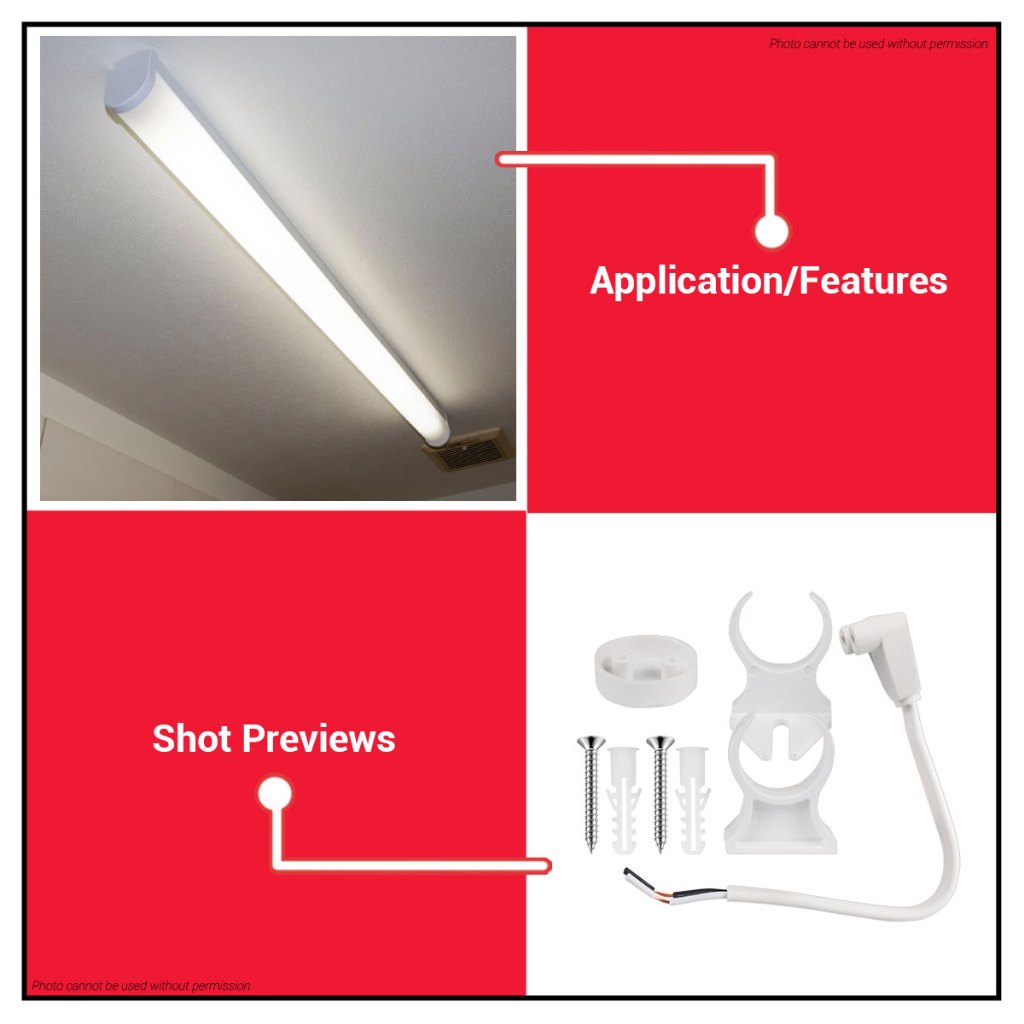 Photo cannot be used without permission

Application/Features

Shot Previews

Photo cannot be used without permission