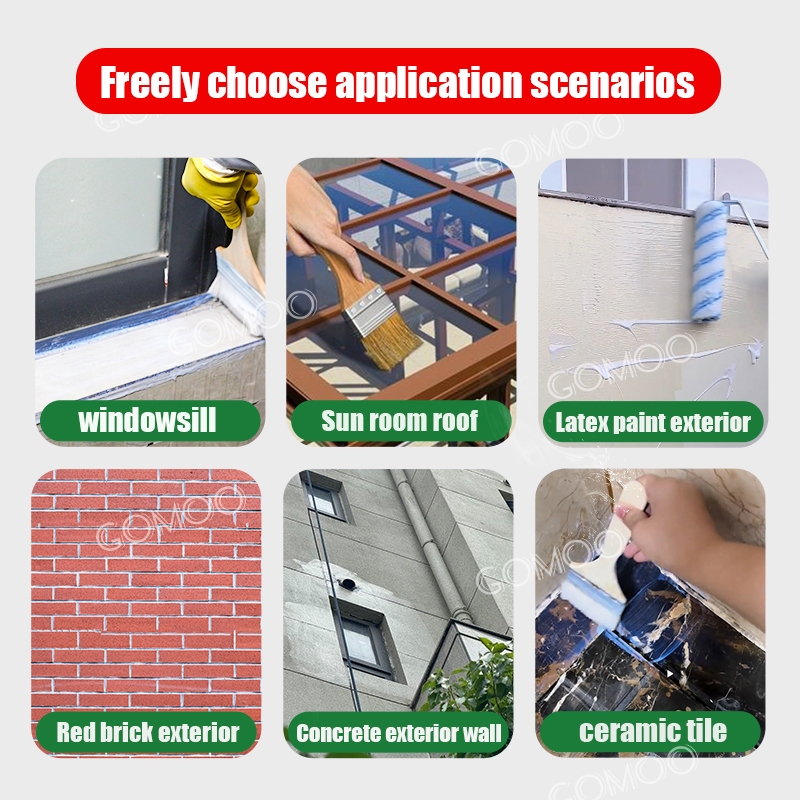 Freely choose application scenarios

GOMOO

windowsill

Sun room roof

Latex paint exterior

Red brick exterior

Concrete exterior wall

ceramic tile