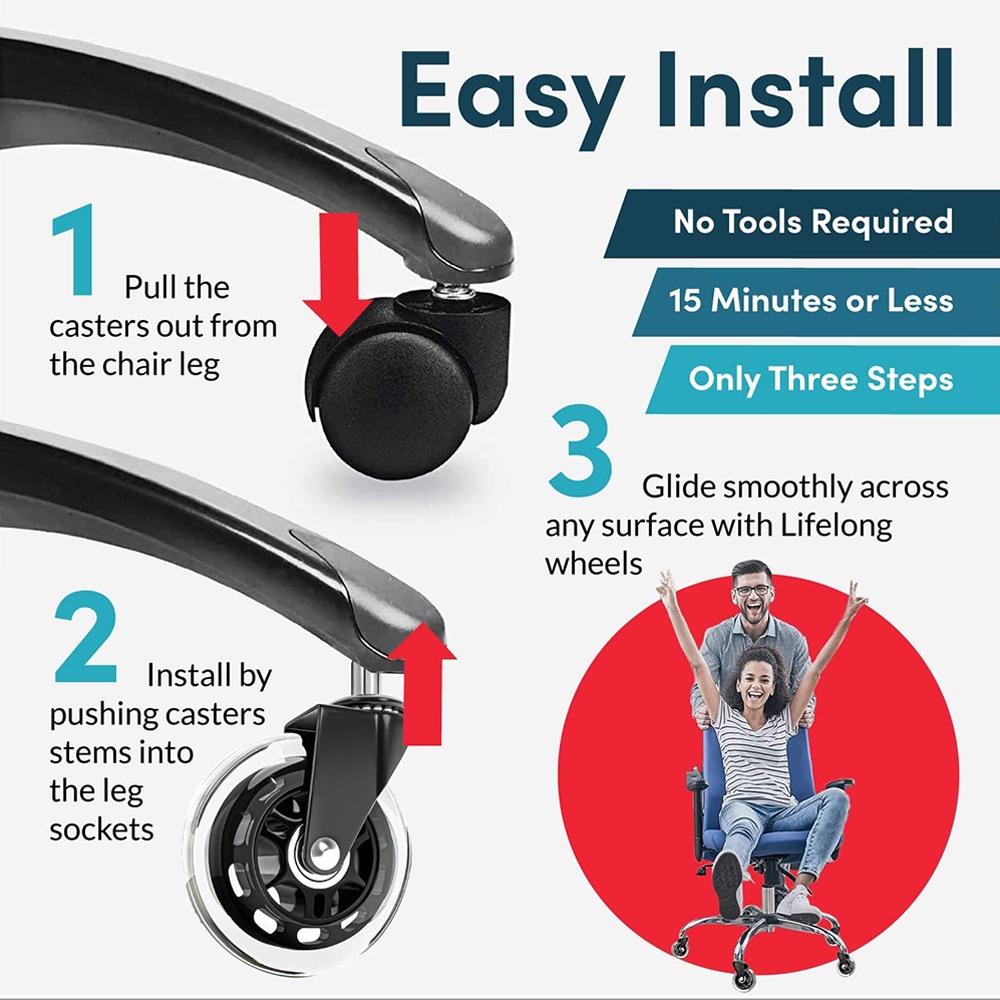 Easy Install

No Tools Required

15 Minutes or Less

Only Three Steps

1 Pull the casters out from the chair leg

2 Install by pushing casters stems into the leg sockets

3 Glide smoothly across any surface with Lifelong wheels