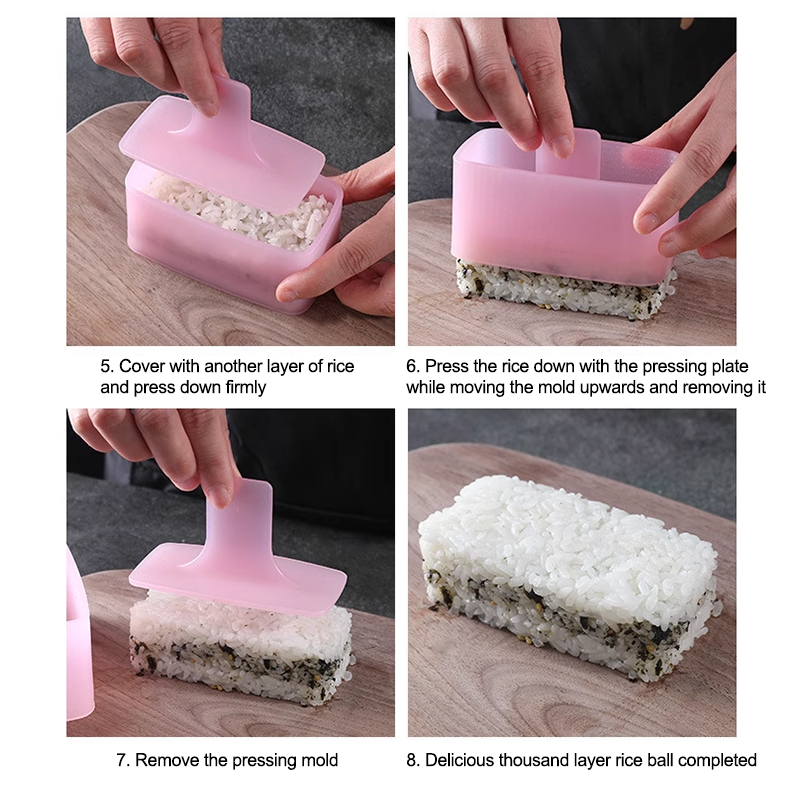 5. Cover with another layer of rice and press down firmly

6. Press the rice down with the pressing plate while moving the mold upwards and removing it

7. Remove the pressing mold

8. Delicious thousand layer rice ball completed