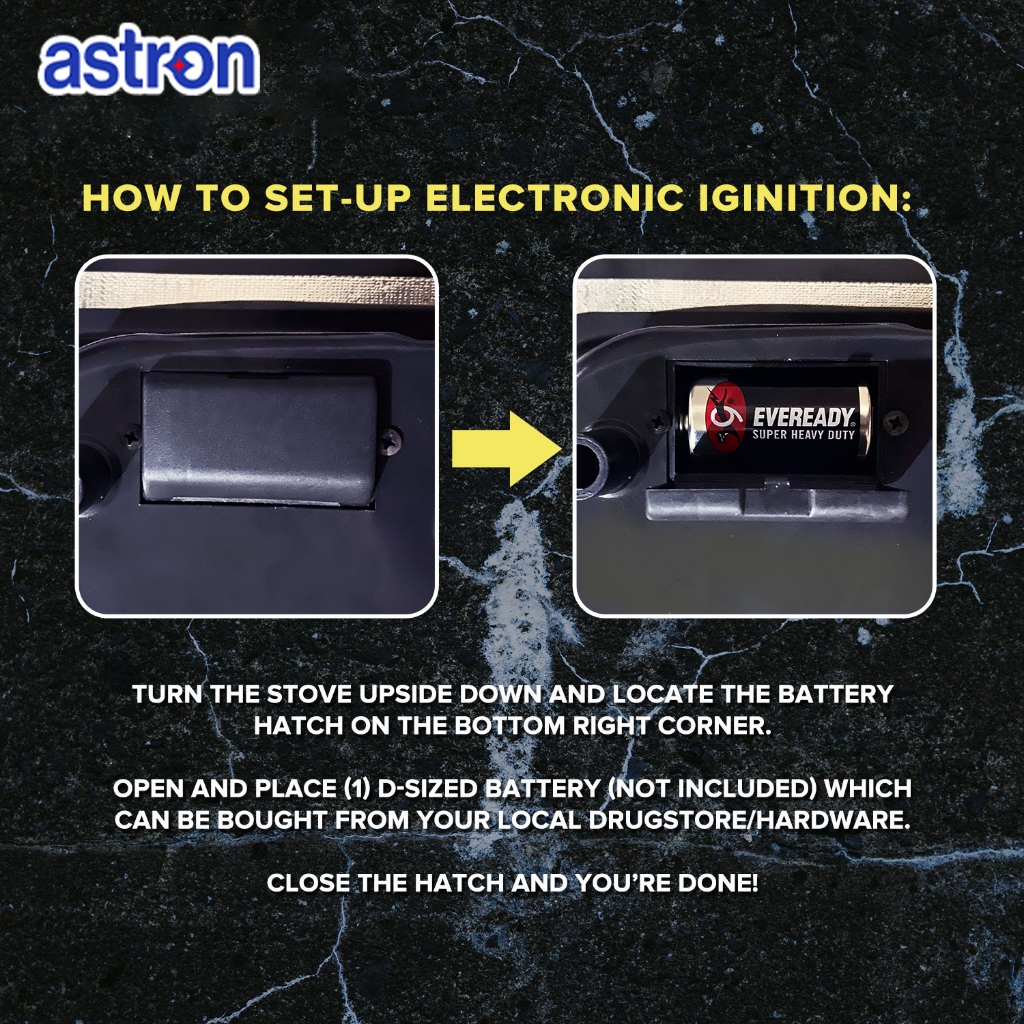 astron

HOW TO SET-UP ELECTRONIC IGINITION:

9 EVEREADY SUPER HEAVY DUTY

TURN THE STOVE UPSIDE DOWN AND LOCATE THE BATTERY HATCH ON THE BOTTOM RIGHT CORNER.

OPEN AND PLACE (1) D-SIZED BATTERY (NOT INCLUDED) WHICH CAN BE BOUGHT FROM YOUR LOCAL DRUGSTORE/HARDWARE.

CLOSE THE HATCH AND YOU'RE DONE!