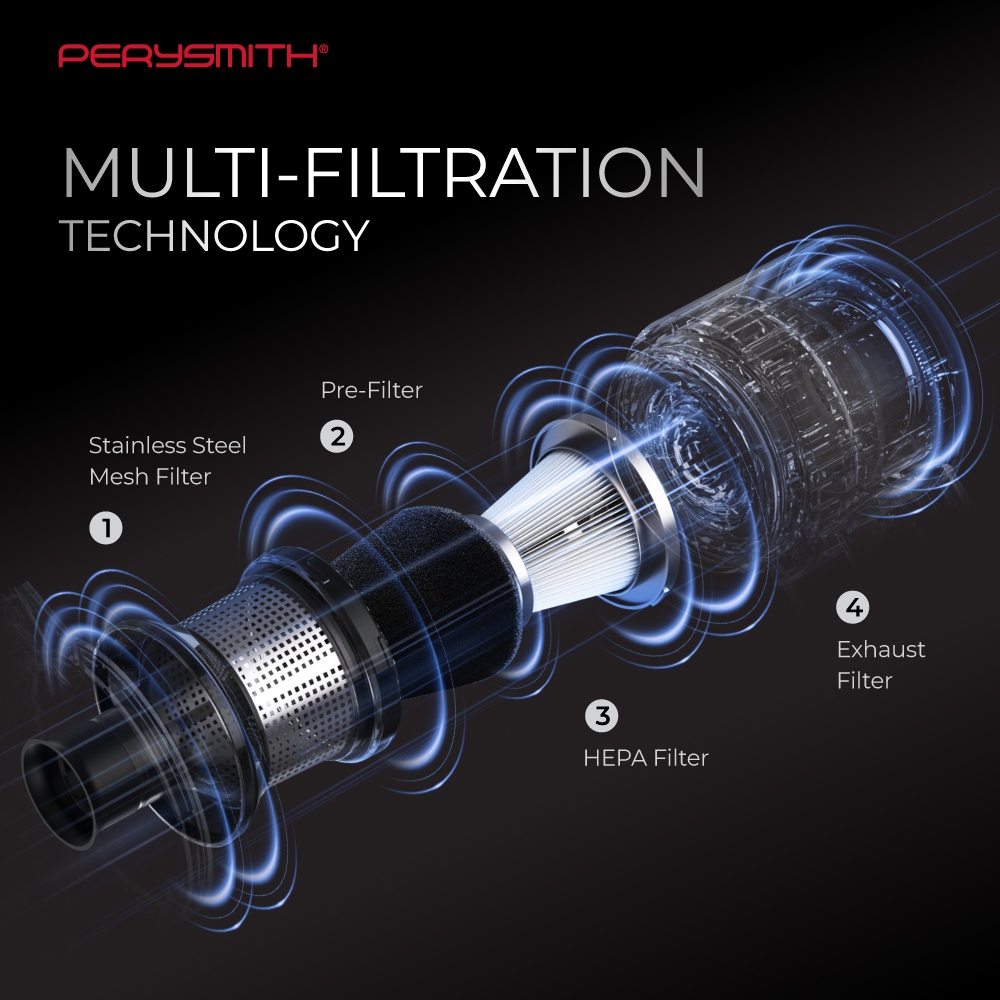 PERYSMITH®

MULTI-FILTRATION
TECHNOLOGY

Pre-Filter
2

Stainless Steel
Mesh Filter
1

4
Exhaust
Filter

3
HEPA Filter