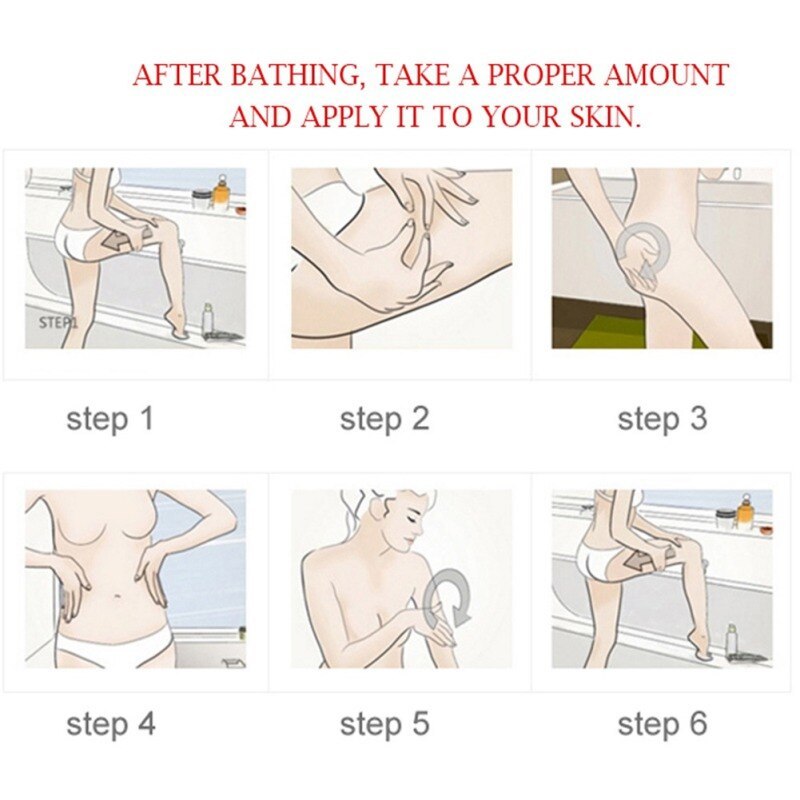 AFTER BATHING, TAKE A PROPER AMOUNT AND APPLY IT TO YOUR SKIN.

STEP1

step 1

step 2

step 3

step 4

step 5

step 6