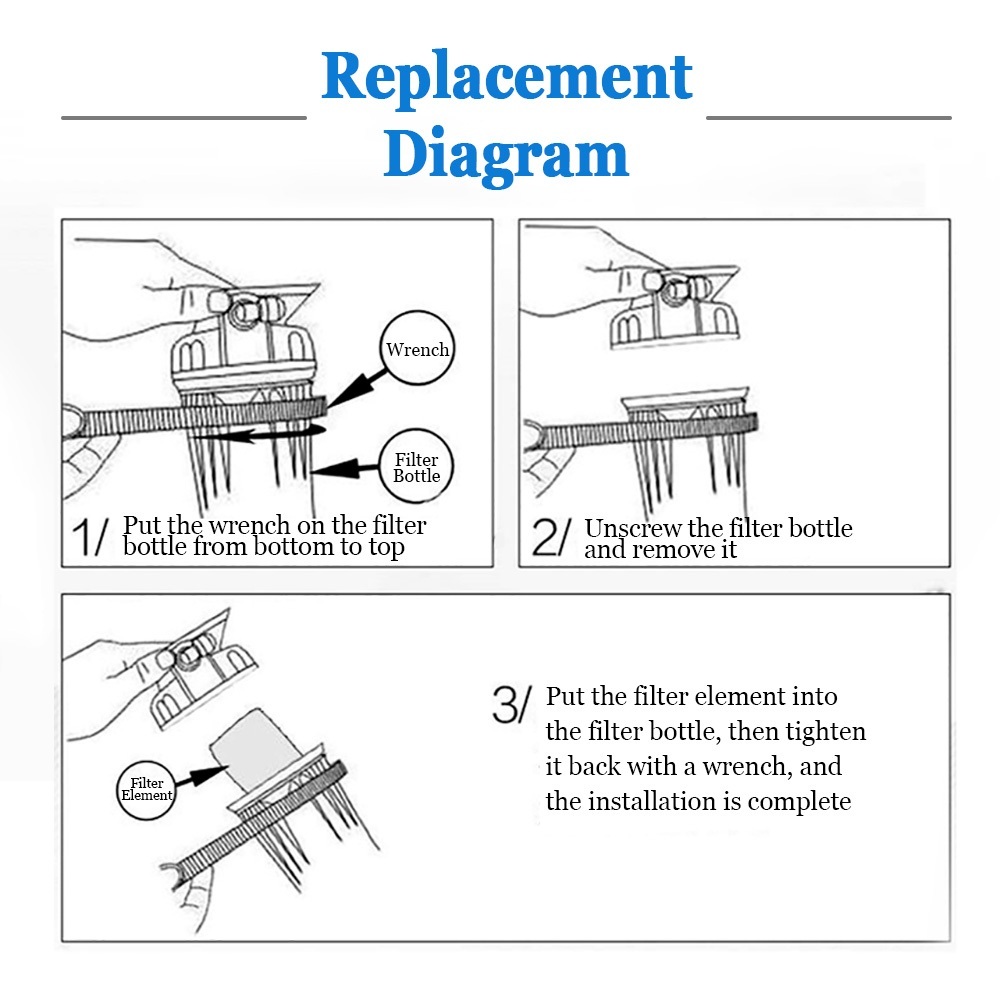 Replacement Diagram

Wrench

Filter Bottle

1/ Put the wrench on the filter bottle from bottom to top

2/ Unscrew the filter bottle and remove it

Filter Element

3/ Put the filter element into the filter bottle, then tighten it back with a wrench, and the installation is complete