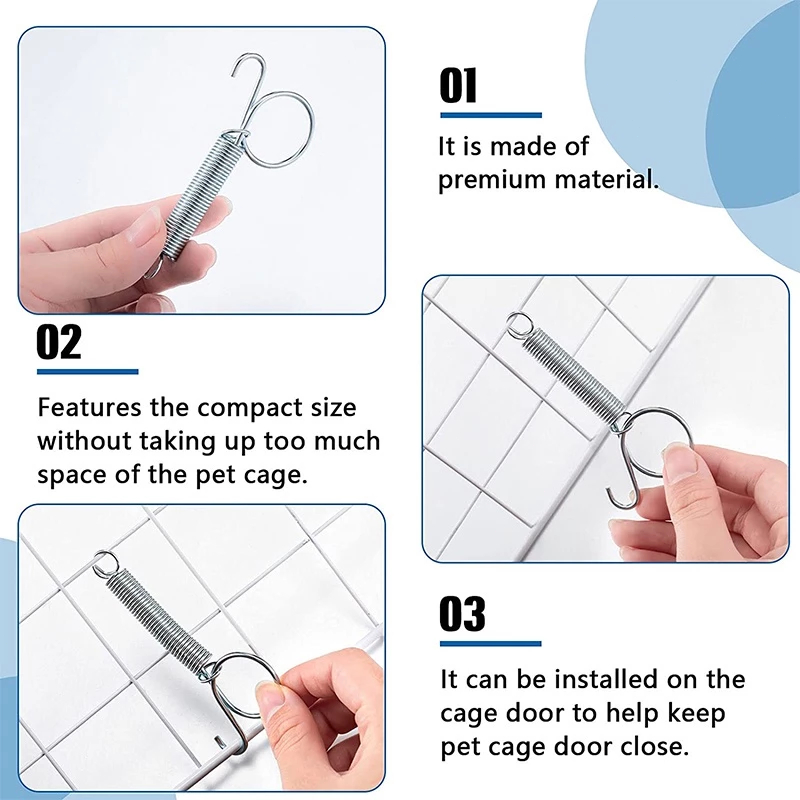 01

It is made of premium material.

02

Features the compact size without taking up too much space of the pet cage.

03

It can be installed on the cage door to help keep pet cage door close.