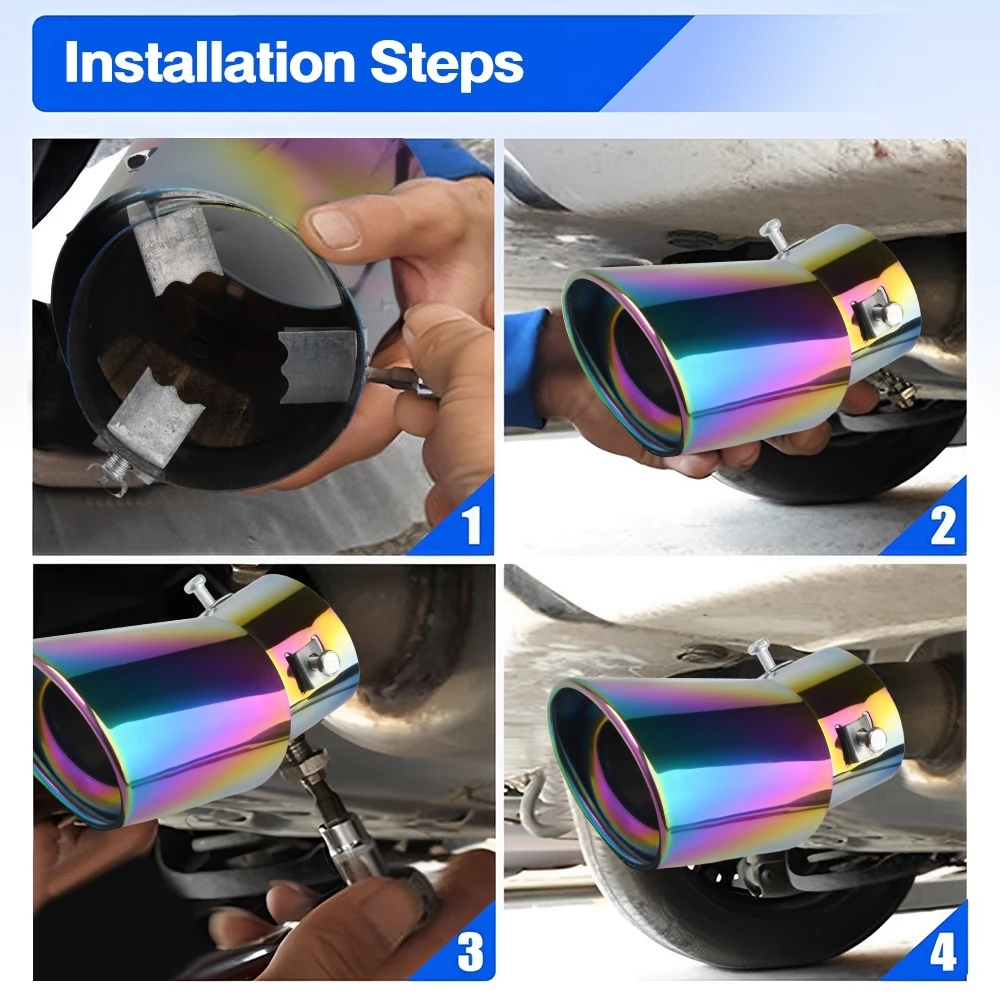 Installation Steps

1

2

3

4