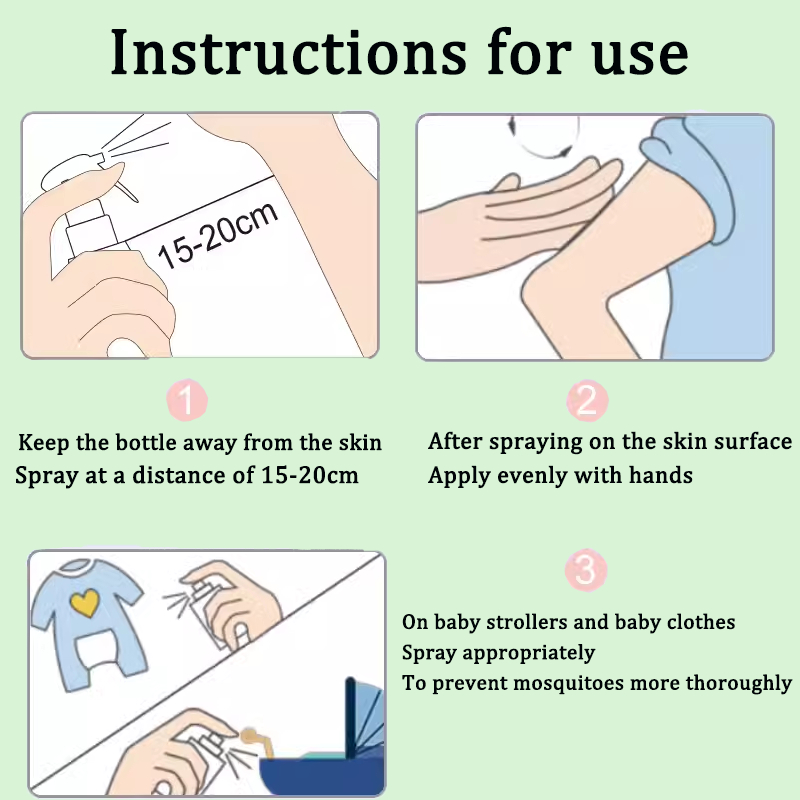 Instructions for use

15-20cm

1

Keep the bottle away from the skin
Spray at a distance of 15-20cm

2

After spraying on the skin surface
Apply evenly with hands

3

On baby strollers and baby clothes
Spray appropriately
To prevent mosquitoes more thoroughly