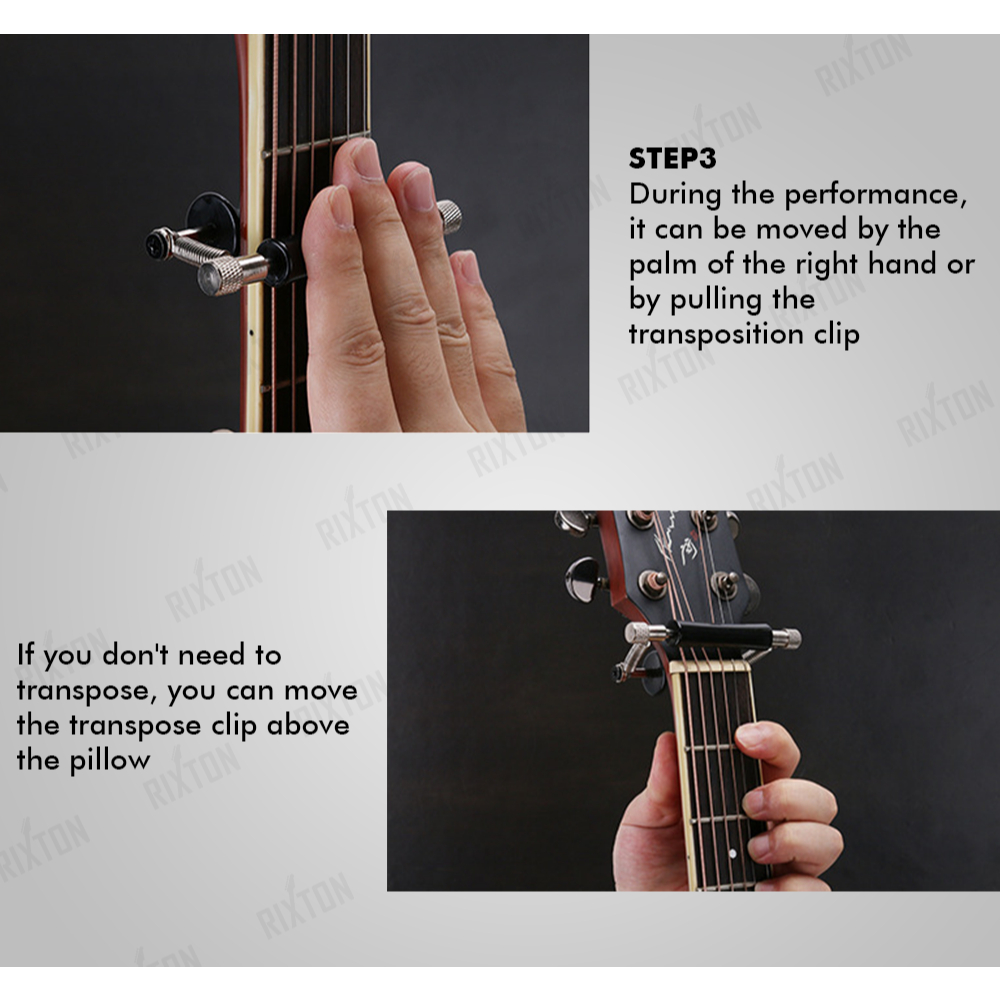 STEP3
During the performance, it can be moved by the palm of the right hand or by pulling the transposition clip

If you don't need to transpose, you can move the transpose clip above the pillow

RIXTON