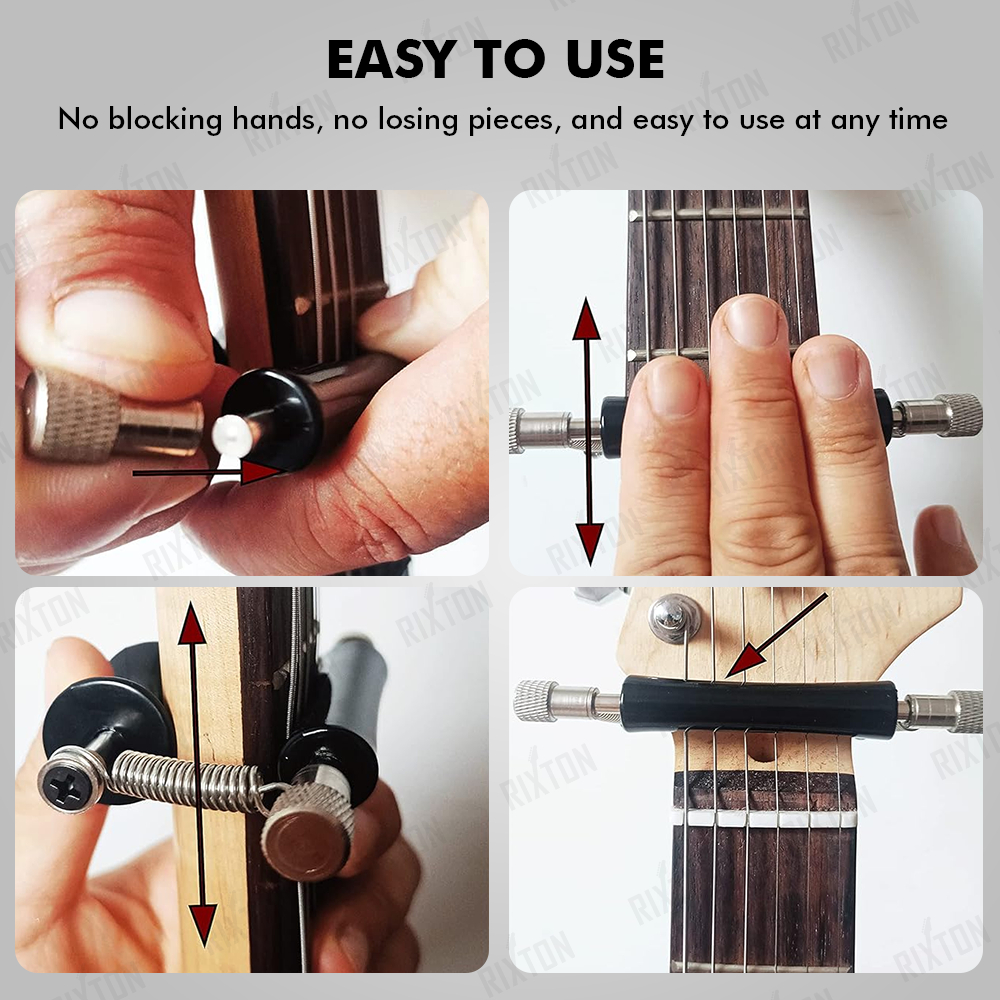 EASY TO USE

No blocking hands, no losing pieces, and easy to use at any time

RIXTON