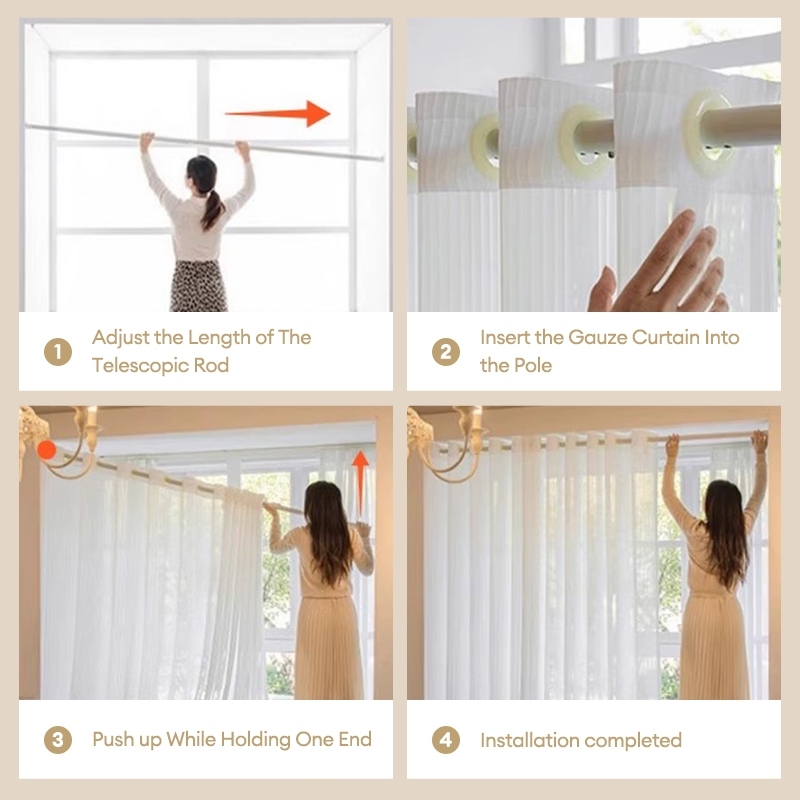 1 Adjust the Length of The Telescopic Rod

2 Insert the Gauze Curtain Into the Pole

3 Push up While Holding One End

4 Installation completed