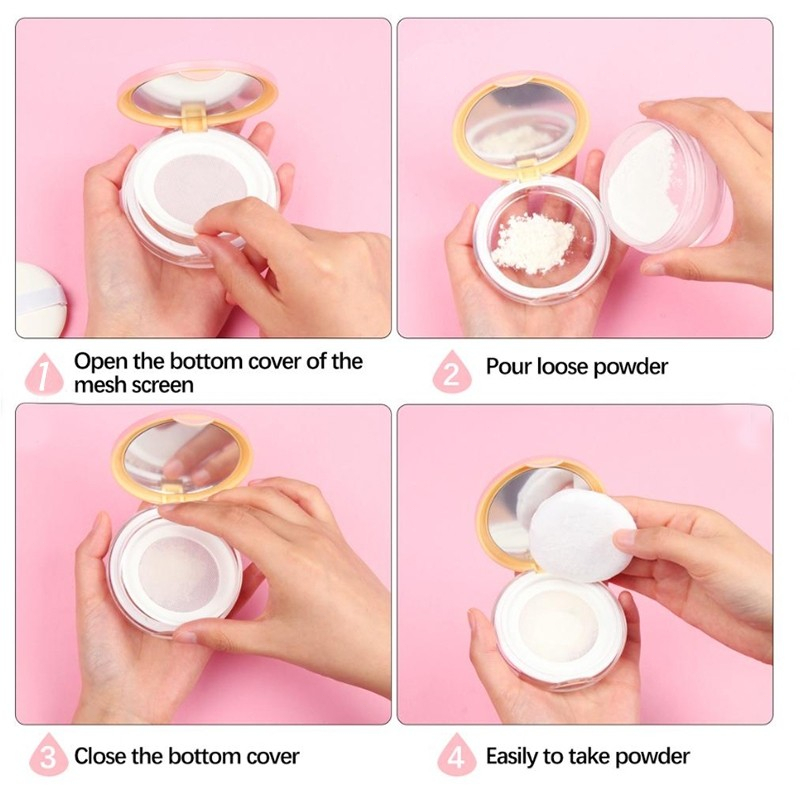 1 Open the bottom cover of the mesh screen

2 Pour loose powder

3 Close the bottom cover

4 Easily to take powder