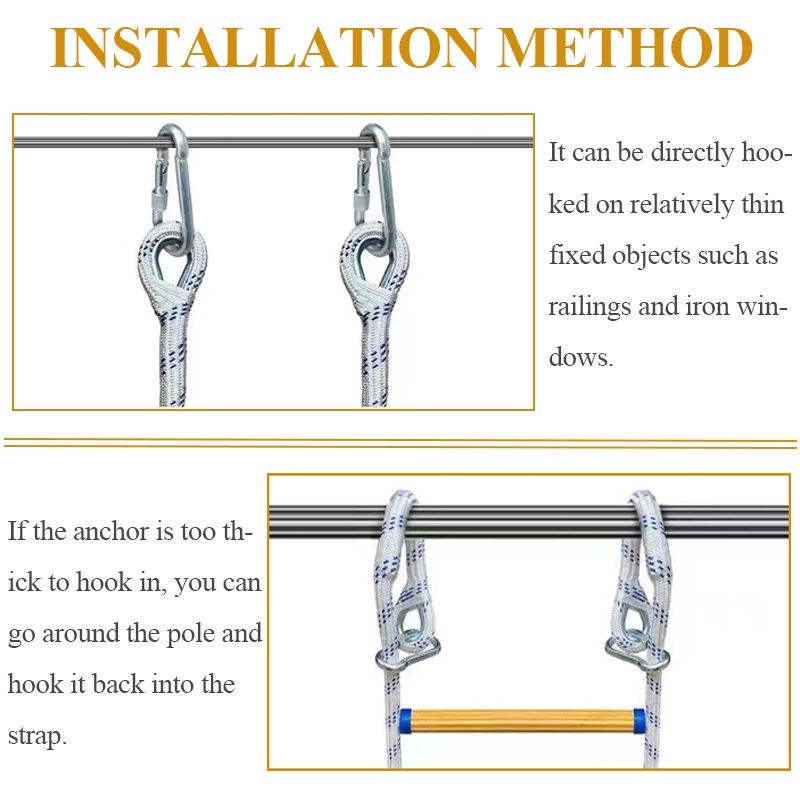 INSTALLATION METHOD

It can be directly hooked on relatively thin fixed objects such as railings and iron windows.

If the anchor is too thick to hook in, you can go around the pole and hook it back into the strap.