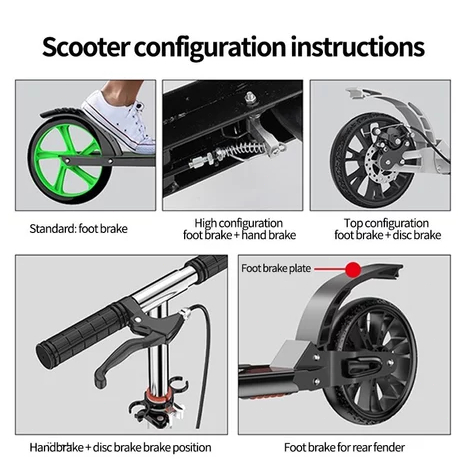 Scooter configuration instructions

Standard: foot brake

High configuration
foot brake + hand brake

Top configuration
foot brake + disc brake

Foot brake plate

Handbrake + disc brake brake position

Foot brake for rear fender