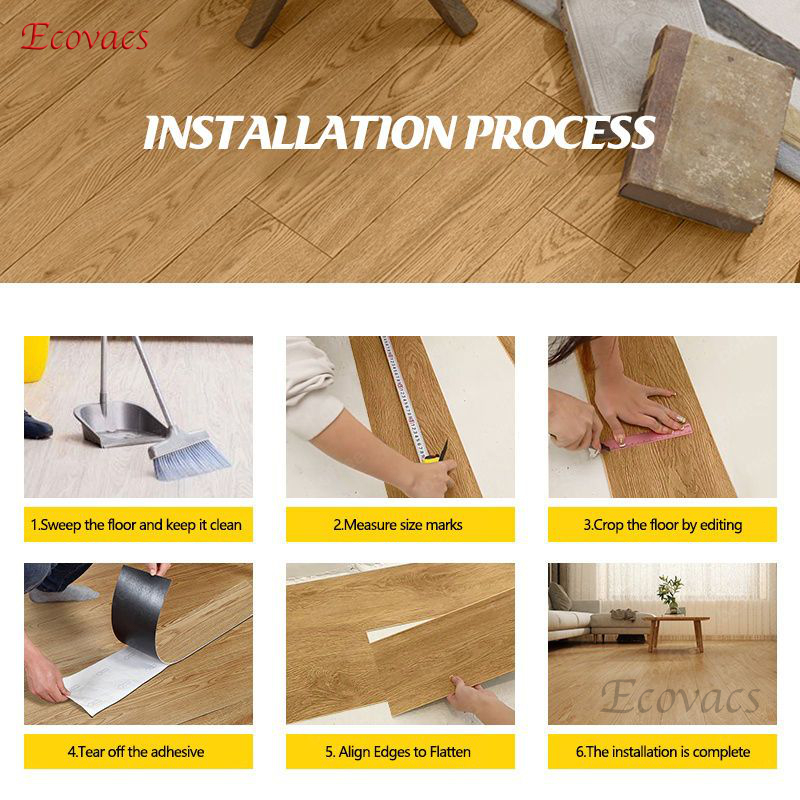 Ecovacs

INSTALLATION PROCESS

1.Sweep the floor and keep it clean

2.Measure size marks

3.Crop the floor by editing

4.Tear off the adhesive

5. Align Edges to Flatten

Ecovacs

6.The installation is complete