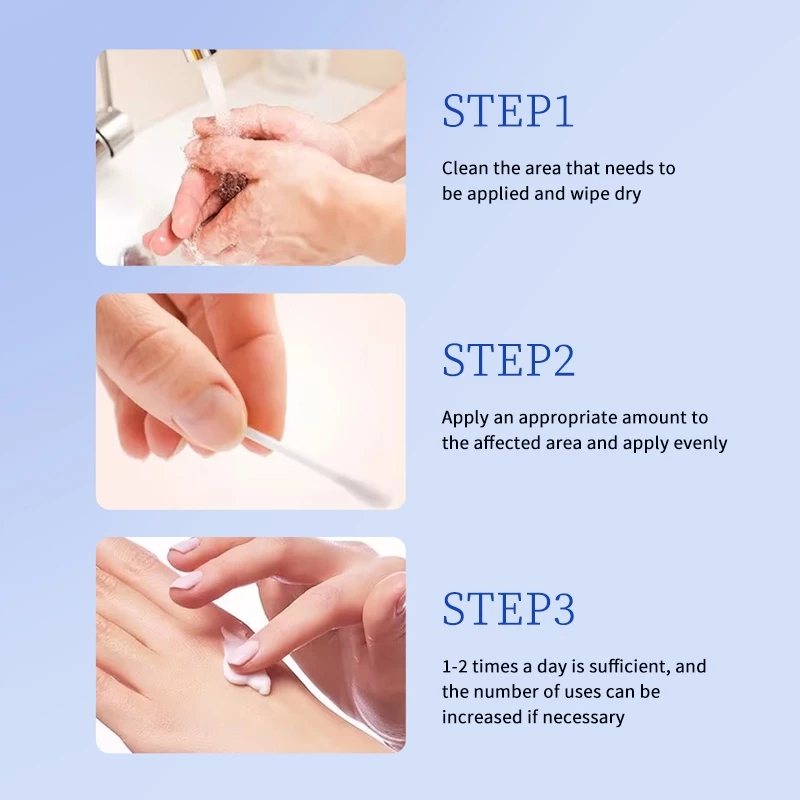 STEP1

Clean the area that needs to be applied and wipe dry

STEP2

Apply an appropriate amount to the affected area and apply evenly

STEP3

1-2 times a day is sufficient, and the number of uses can be increased if necessary