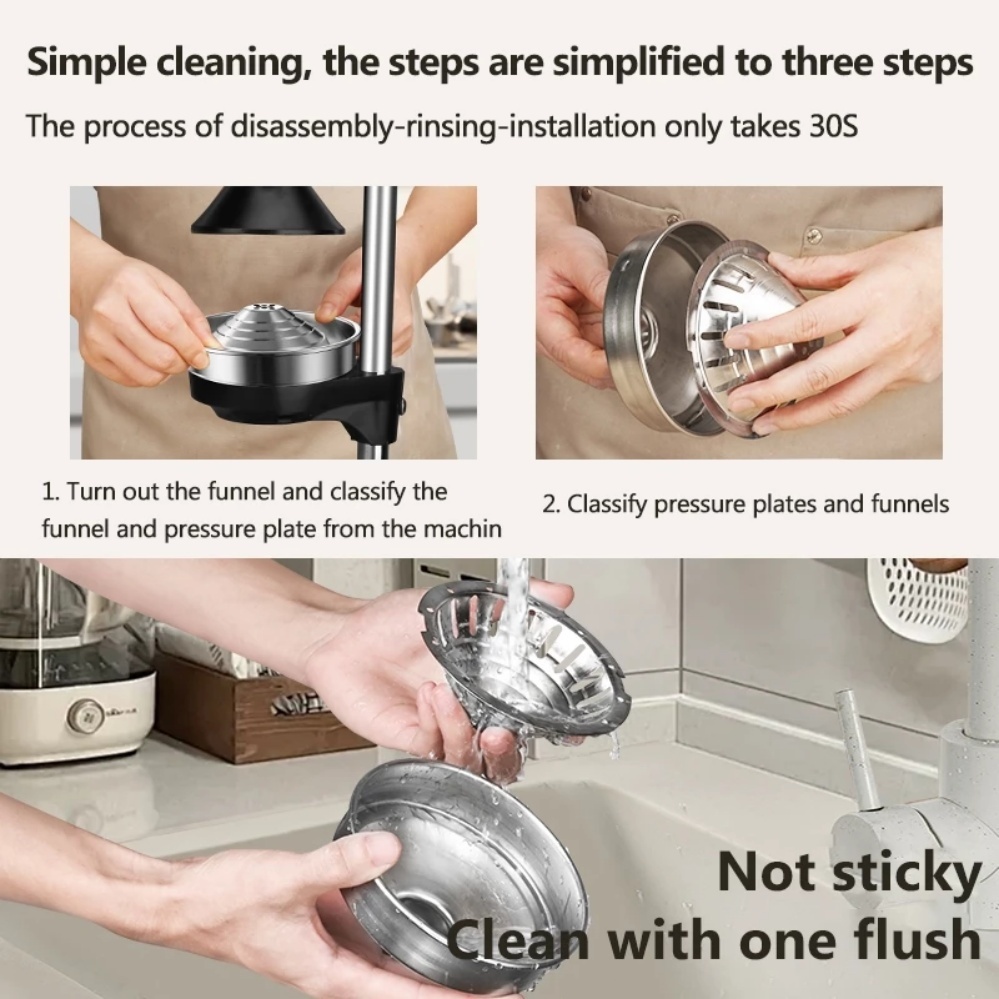 Simple cleaning, the steps are simplified to three steps

The process of disassembly-rinsing-installation only takes 30S

1. Turn out the funnel and classify the funnel and pressure plate from the machin

2. Classify pressure plates and funnels

Not sticky
Clean with one flush