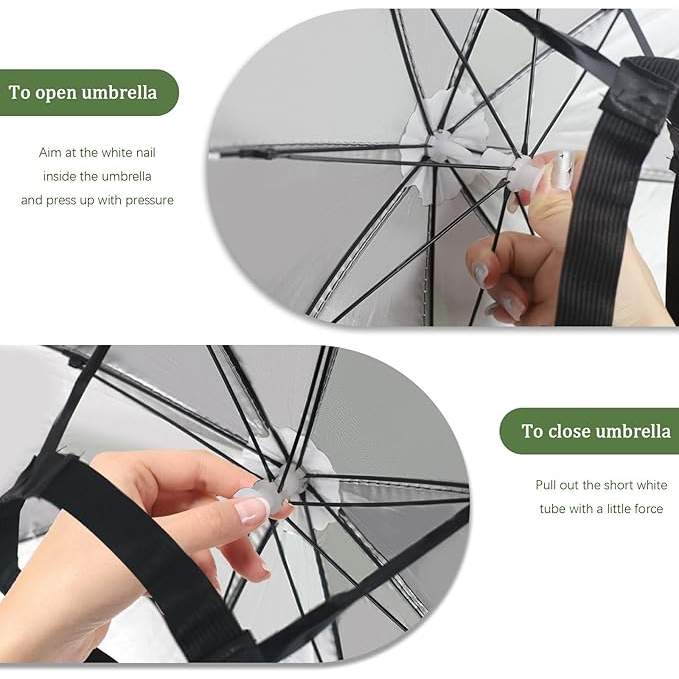 To open umbrella

Aim at the white nail inside the umbrella and press up with pressure

To close umbrella

Pull out the short white tube with a little force