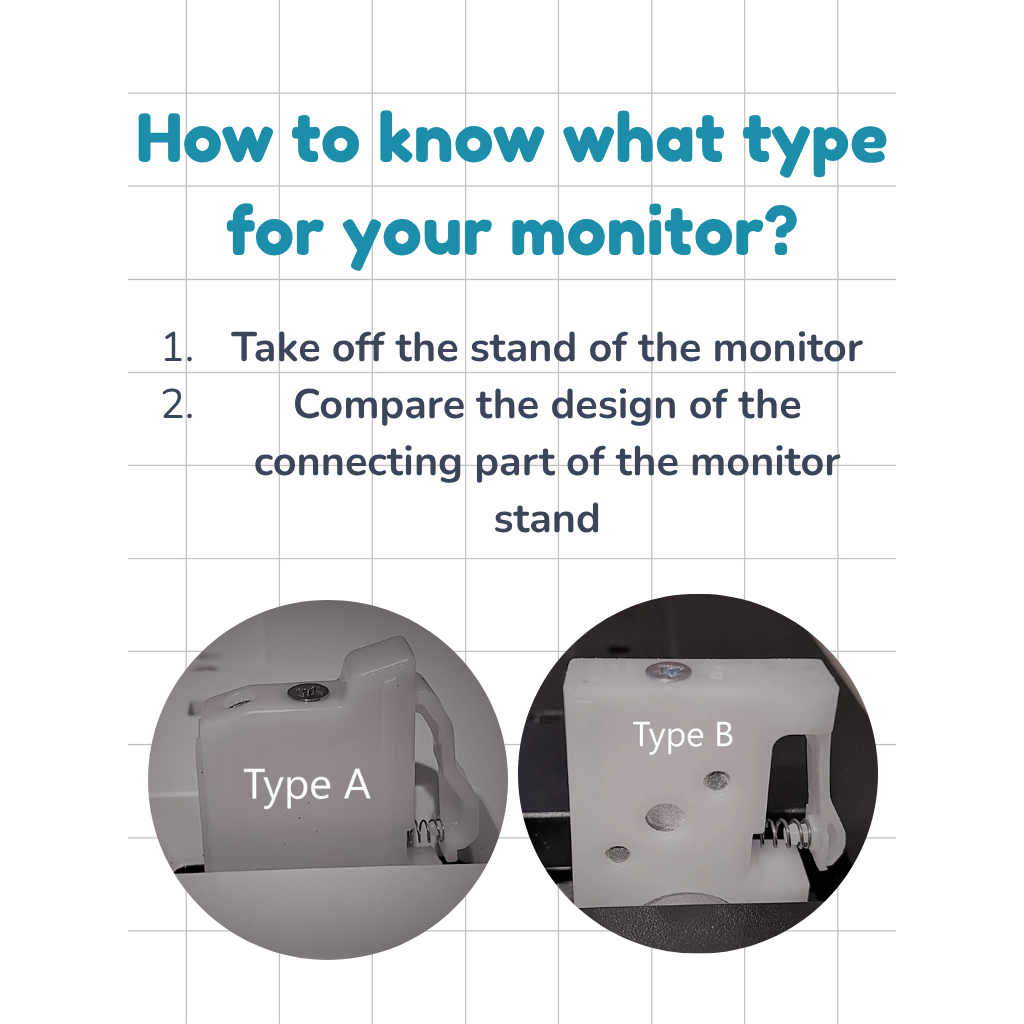 How to know what type for your monitor?

1. Take off the stand of the monitor
2. Compare the design of the connecting part of the monitor stand

Type A

Type B