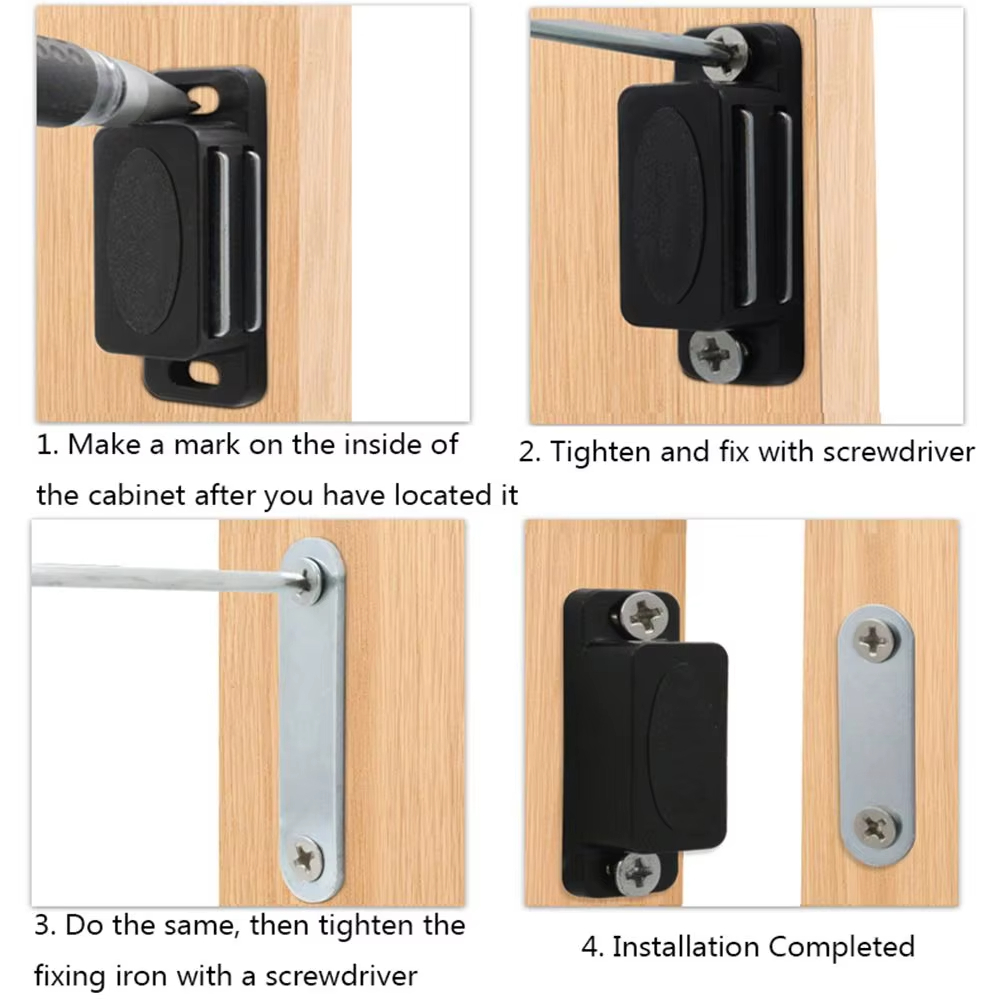 1. Make a mark on the inside of the cabinet after you have located it

2. Tighten and fix with screwdriver

3. Do the same, then tighten the fixing iron with a screwdriver

4. Installation Completed