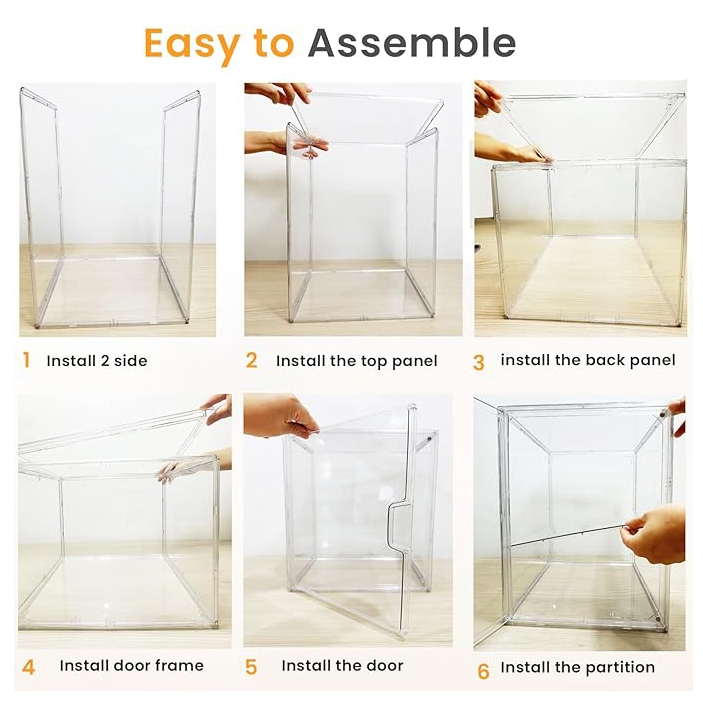 Easy to Assemble

1 Install 2 side

2 Install the top panel

3 install the back panel

4 Install door frame

5 Install the door

6 Install the partition