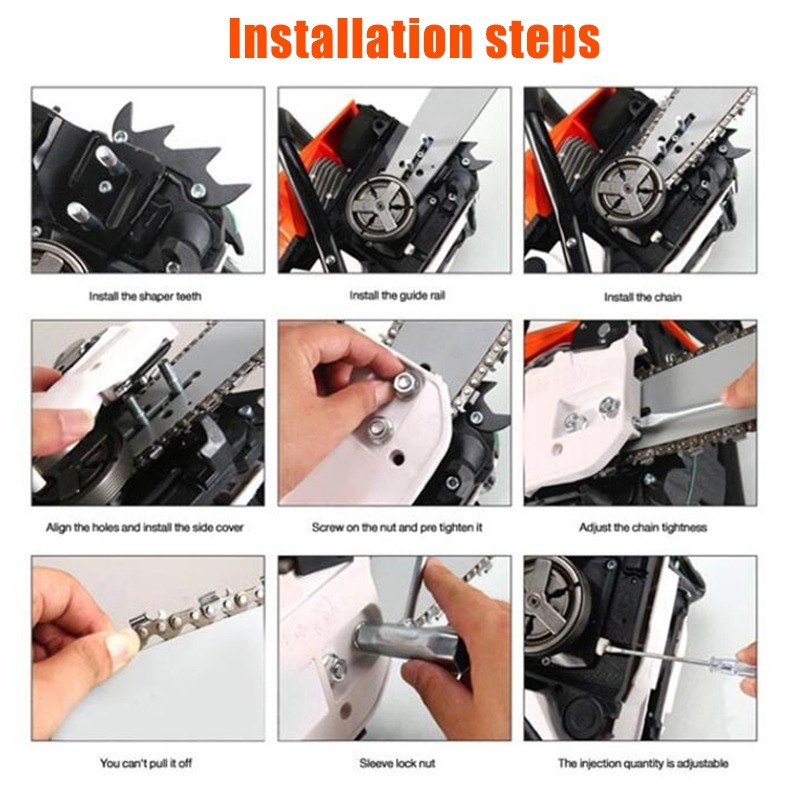 Installation steps

Install the shaper teeth

Install the guide rail

Install the chain

Align the holes and install the side cover

Screw on the nut and pre tighten it

Adjust the chain tightness

You can't pull it off

Sleeve lock nut

The injection quantity is adjustable