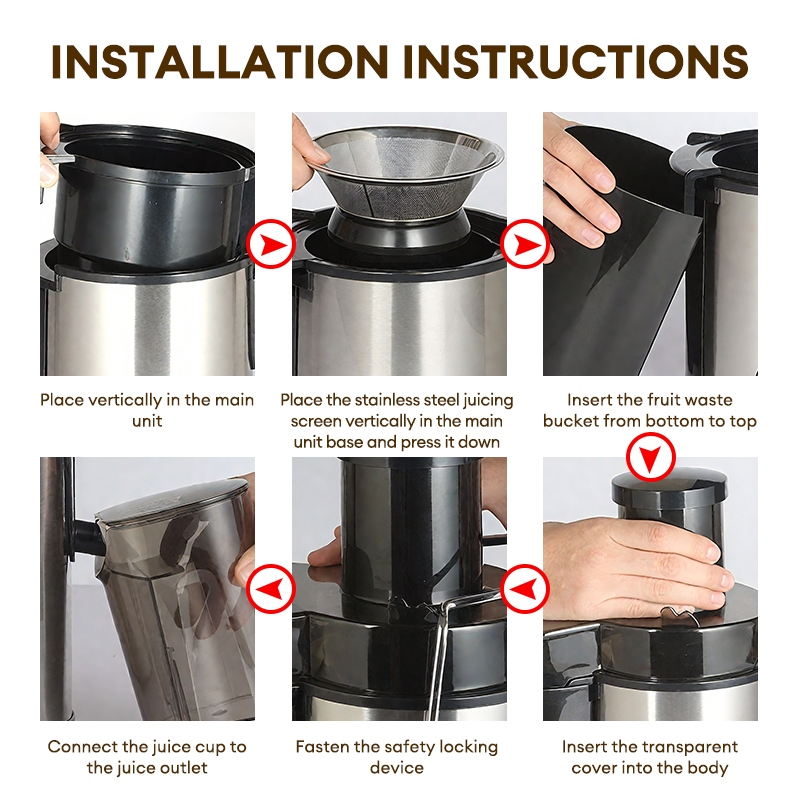 INSTALLATION INSTRUCTIONS

Place vertically in the main unit

Place the stainless steel juicing screen vertically in the main unit base and press it down

Insert the fruit waste bucket from bottom to top

Connect the juice cup to the juice outlet

Fasten the safety locking device

Insert the transparent cover into the body