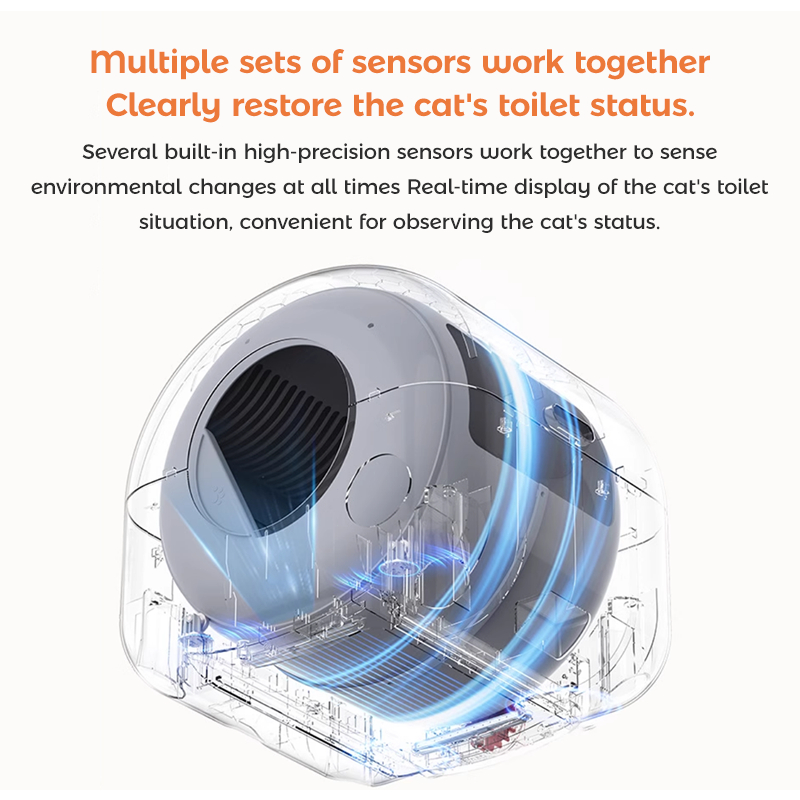 Multiple sets of sensors work together
Clearly restore the cat's toilet status.

Several built-in high-precision sensors work together to sense environmental changes at all times Real-time display of the cat's toilet situation, convenient for observing the cat's status.