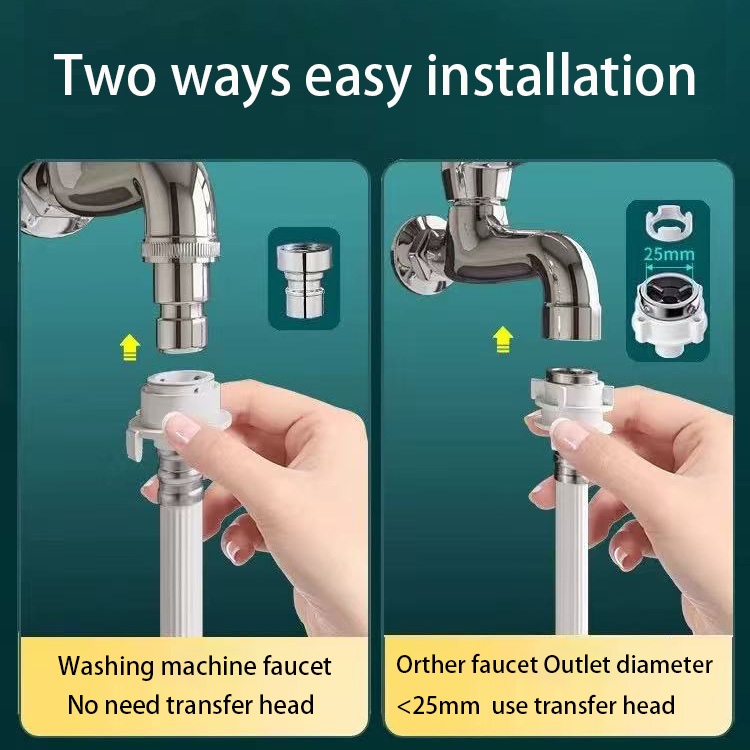 Two ways easy installation

25mm

Washing machine faucet
No need transfer head

Orther faucet Outlet diameter
<25mm use transfer head