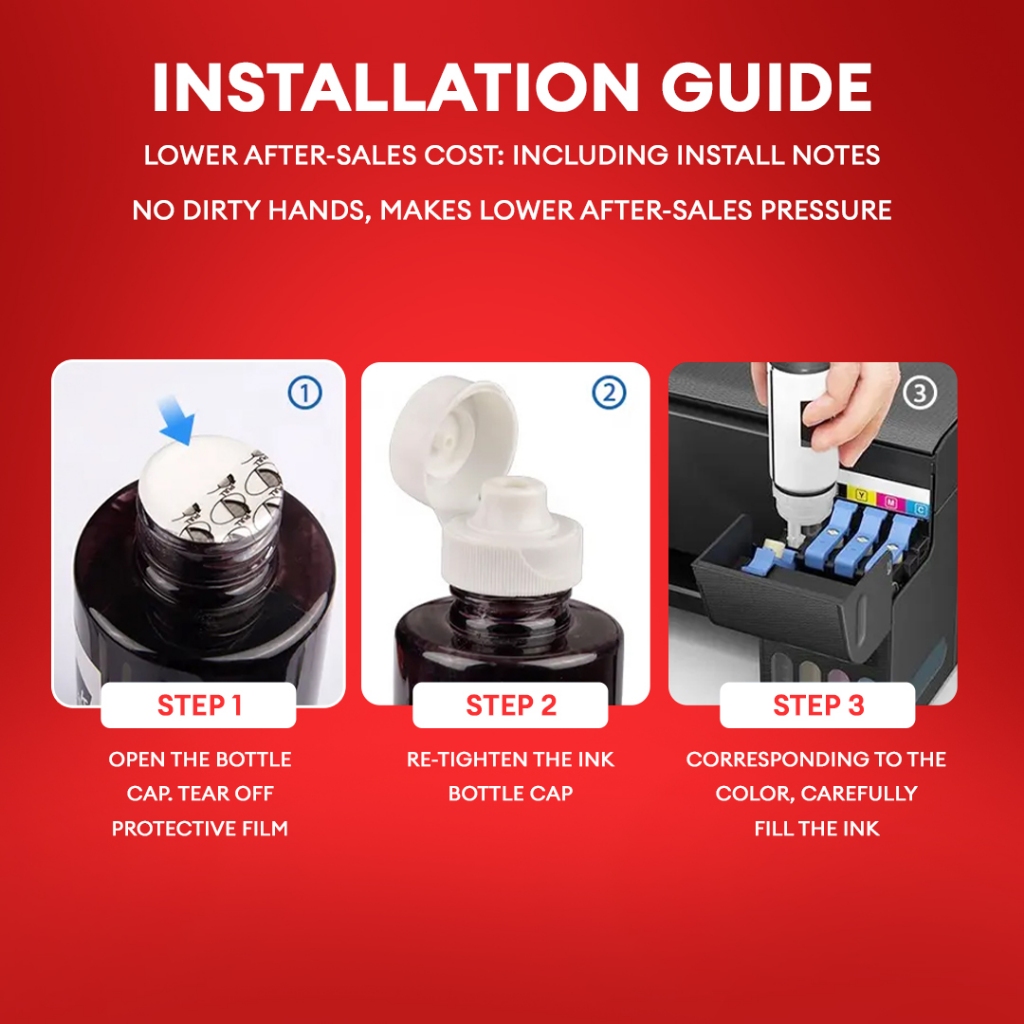 INSTALLATION GUIDE

LOWER AFTER-SALES COST: INCLUDING INSTALL NOTES

NO DIRTY HANDS, MAKES LOWER AFTER-SALES PRESSURE

①

STEP 1

OPEN THE BOTTLE CAP. TEAR OFF PROTECTIVE FILM

②

STEP 2

RE-TIGHTEN THE INK BOTTLE CAP

③

Y M C

STEP 3

CORRESPONDING TO THE COLOR, CAREFULLY FILL THE INK