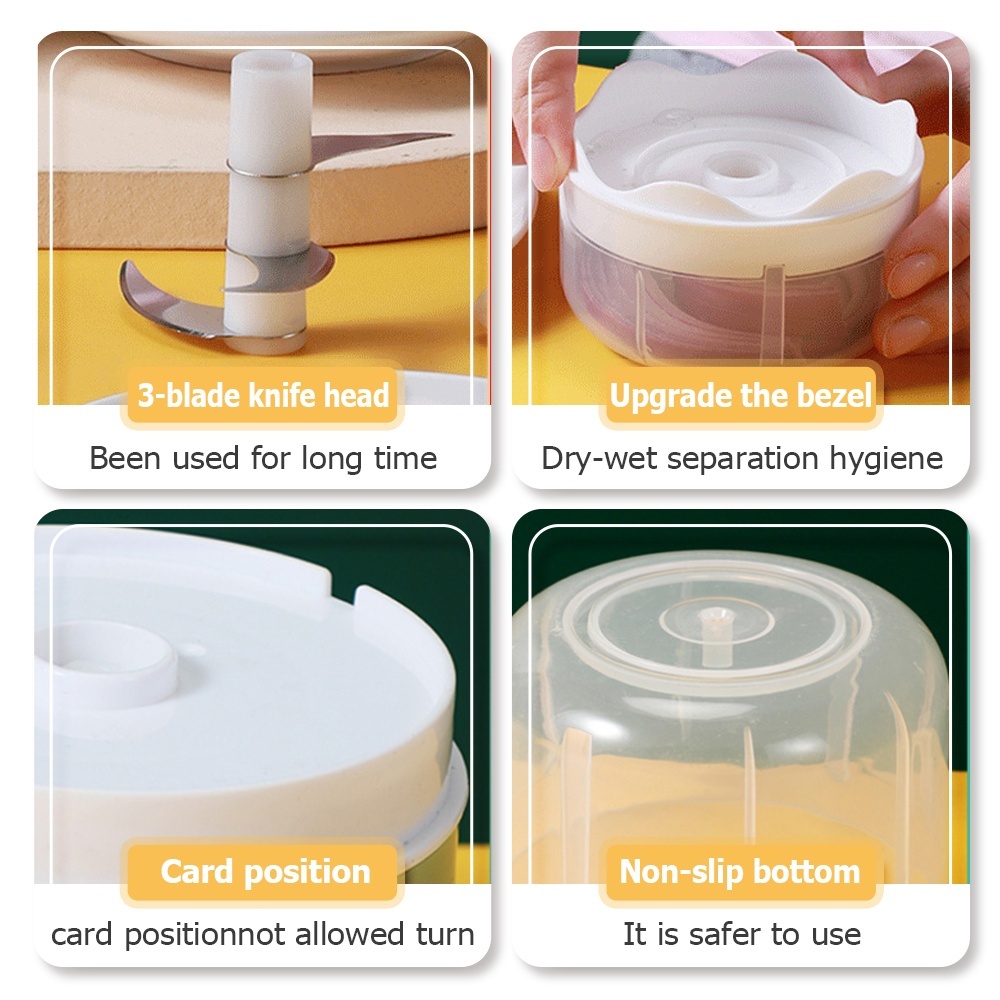 3-blade knife head

Been used for long time

Upgrade the bezel

Dry-wet separation hygiene

Card position

card positionnot allowed turn

Non-slip bottom

It is safer to use