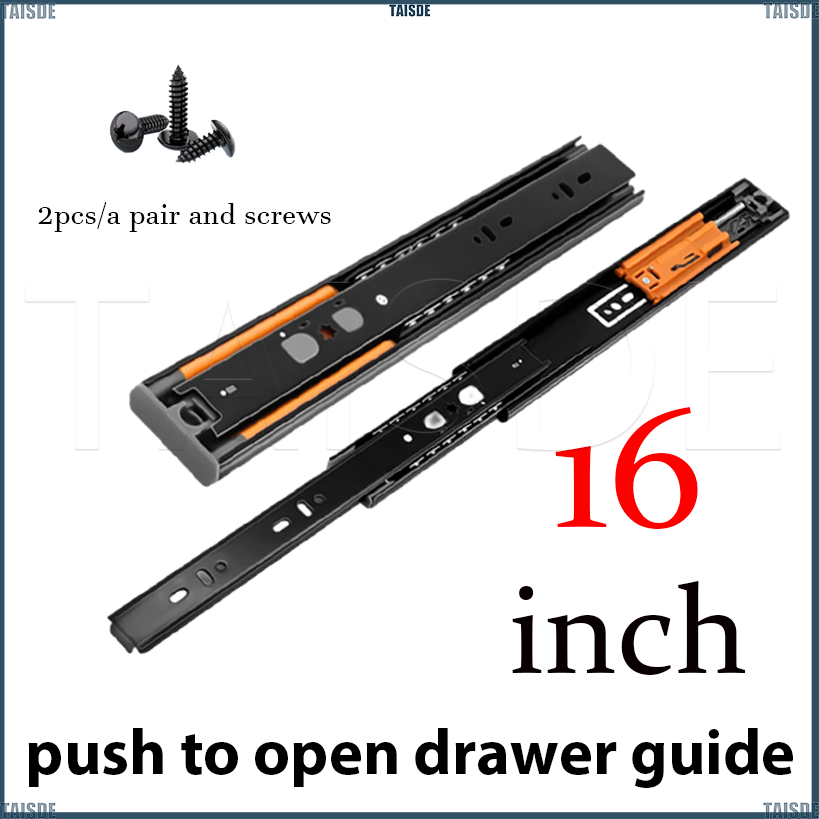 TAISDE TAISDE TAISDE

2pcs/a pair and screws

TAISDE

16

inch

push to open drawer guide

TAISDE TAISDE