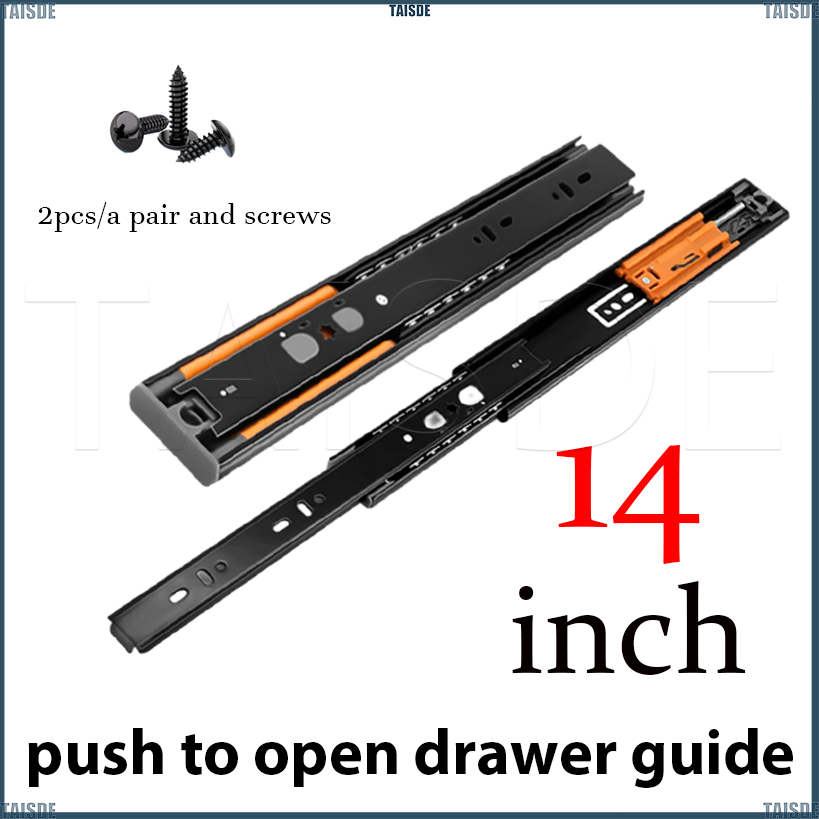 TAISDE TAISDE TAISDE

2pcs/a pair and screws

TAISDE

14 inch

push to open drawer guide

TAISDE TAISDE