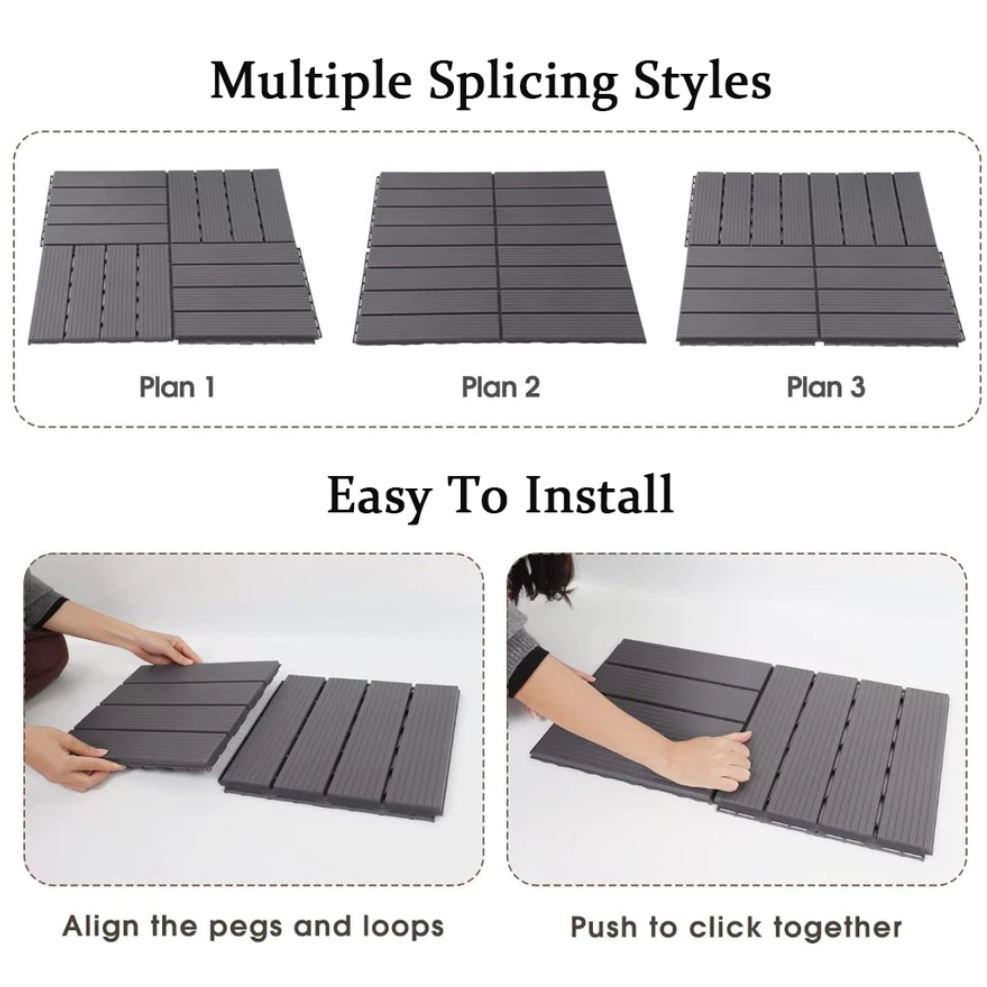 Multiple Splicing Styles

Plan 1

Plan 2

Plan 3

Easy To Install

Align the pegs and loops

Push to click together