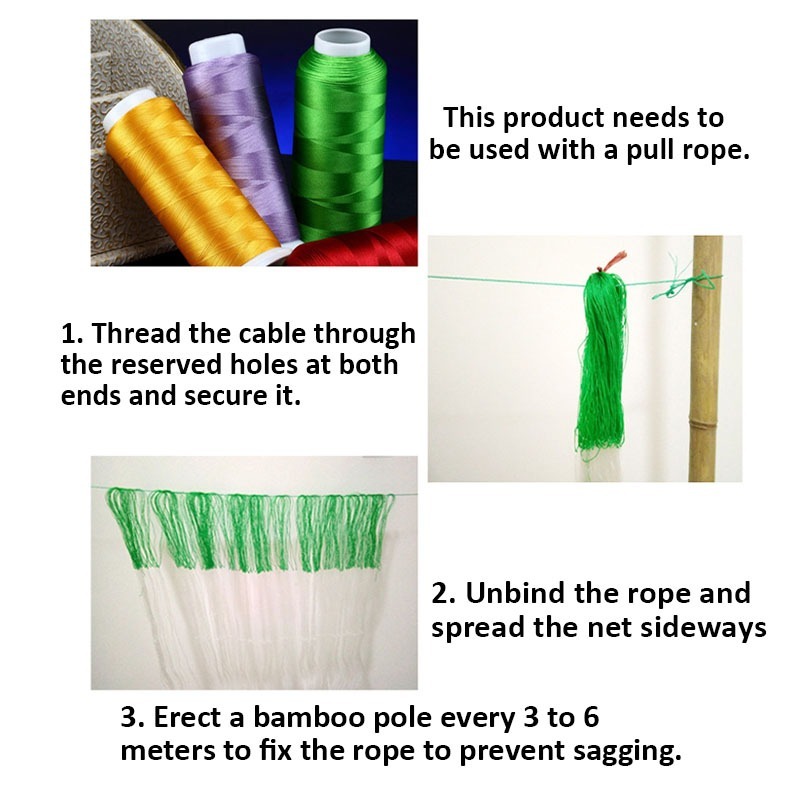 This product needs to be used with a pull rope.

1. Thread the cable through the reserved holes at both ends and secure it.

2. Unbind the rope and spread the net sideways

3. Erect a bamboo pole every 3 to 6 meters to fix the rope to prevent sagging.