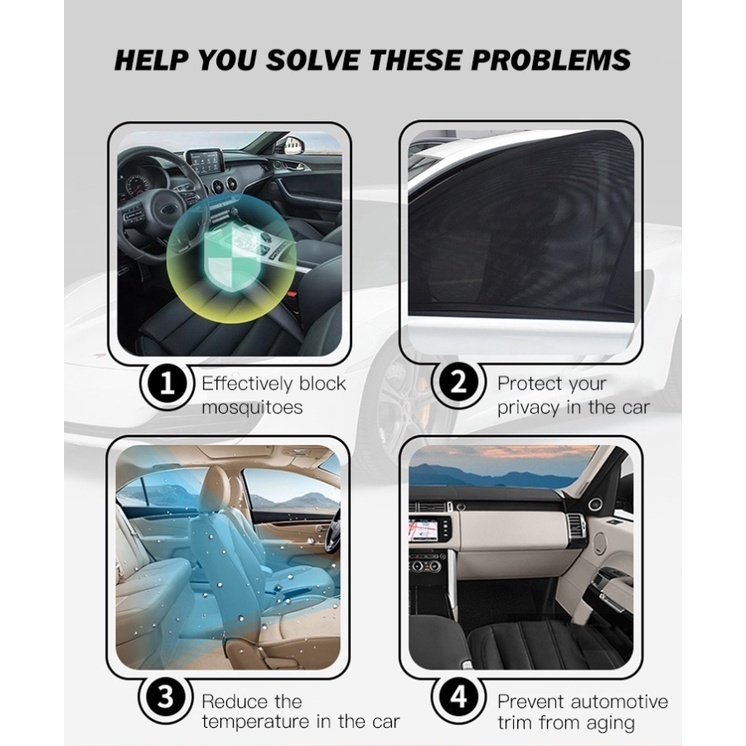 HELP YOU SOLVE THESE PROBLEMS

1 Effectively block mosquitoes

2 Protect your privacy in the car

3 Reduce the temperature in the car

4 Prevent automotive trim from aging