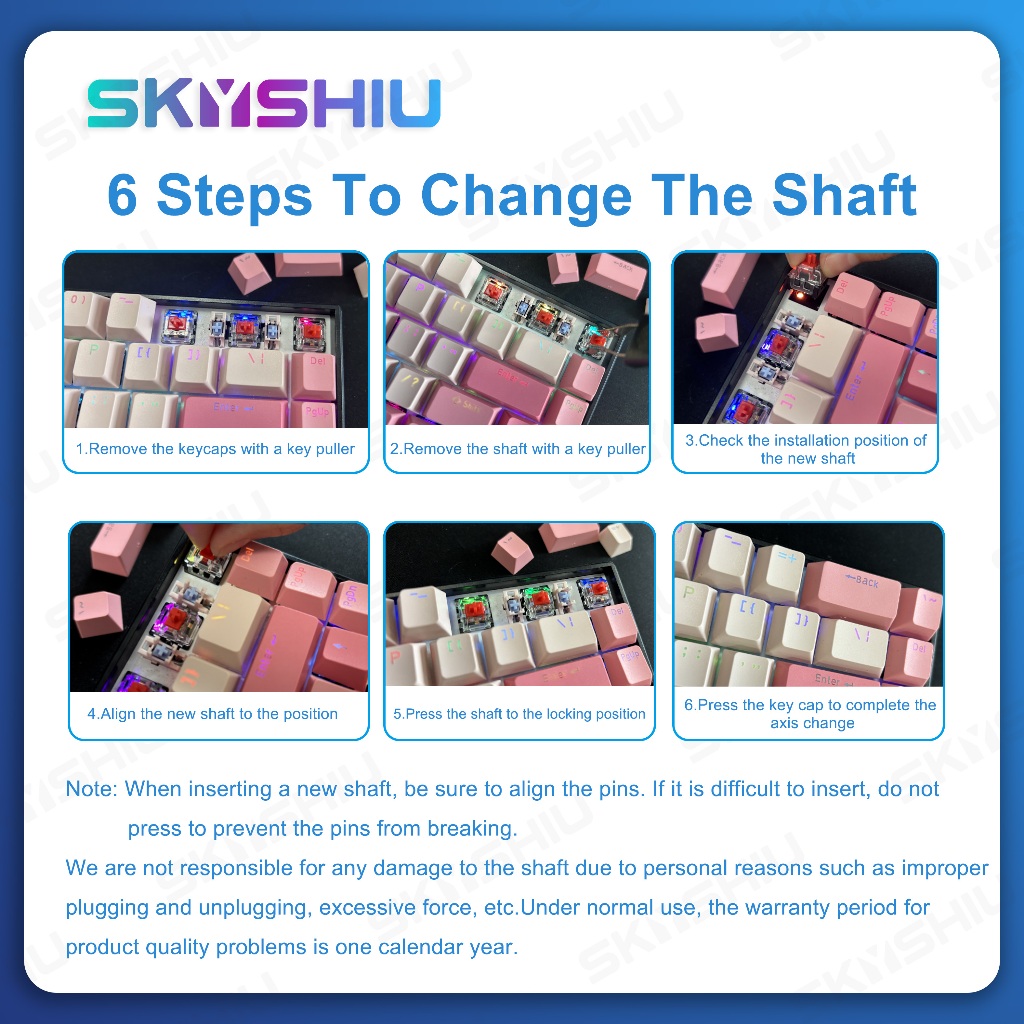 SKYSHIU

6 Steps To Change The Shaft

1.Remove the keycaps with a key puller

2.Remove the shaft with a key puller

3.Check the installation position of the new shaft

4.Align the new shaft to the position

5.Press the shaft to the locking position

6.Press the key cap to complete the axis change

Note: When inserting a new shaft, be sure to align the pins. If it is difficult to insert, do not press to prevent the pins from breaking.

We are not responsible for any damage to the shaft due to personal reasons such as improper plugging and unplugging, excessive force, etc.Under normal use, the warranty period for product quality problems is one calendar year.