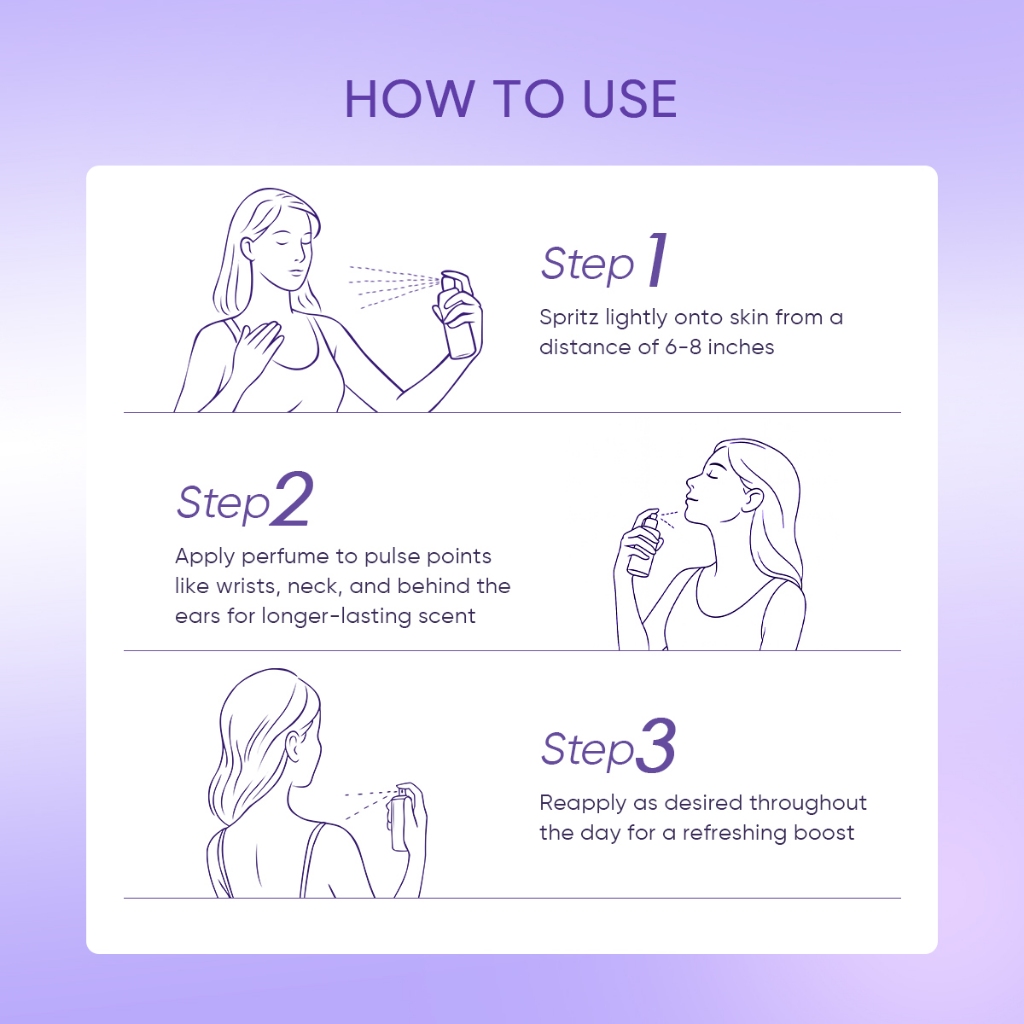 HOW TO USE

Step 1

Spritz lightly onto skin from a distance of 6-8 inches

Step 2

Apply perfume to pulse points like wrists, neck, and behind the ears for longer-lasting scent

Step 3

Reapply as desired throughout the day for a refreshing boost