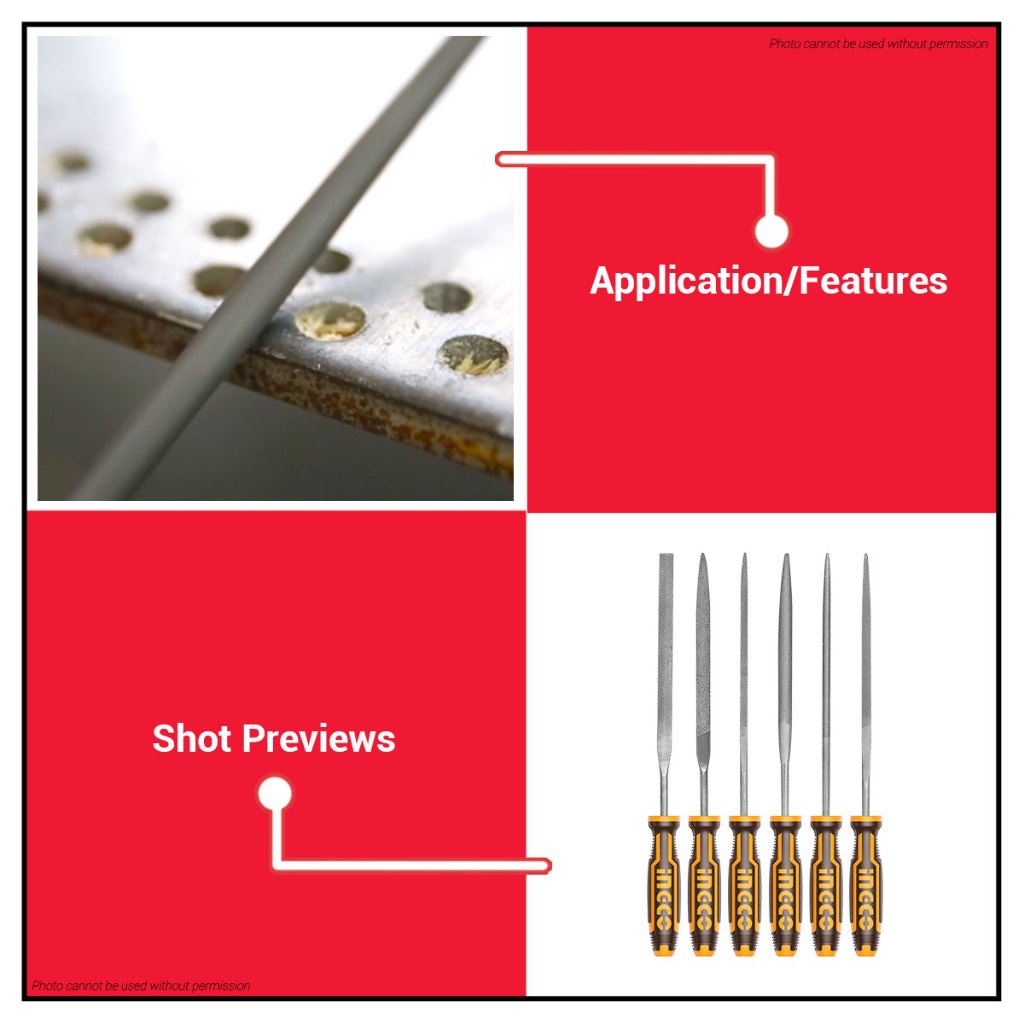 Photo cannot be used without permission

Application/Features

Shot Previews

INGCO INGCO INGCO INGCO INGCO INGCO

Photo cannot be used without permission