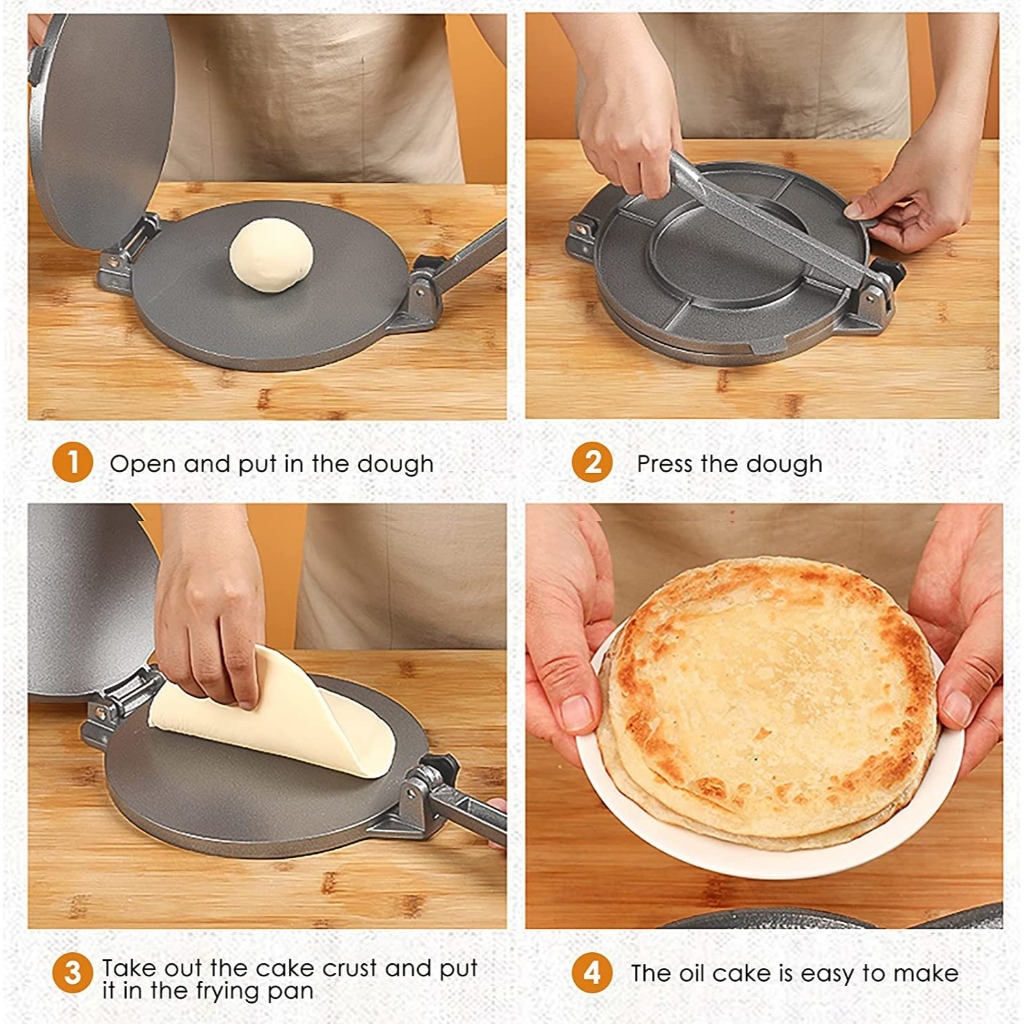 1 Open and put in the dough

2 Press the dough

3 Take out the cake crust and put it in the frying pan

4 The oil cake is easy to make