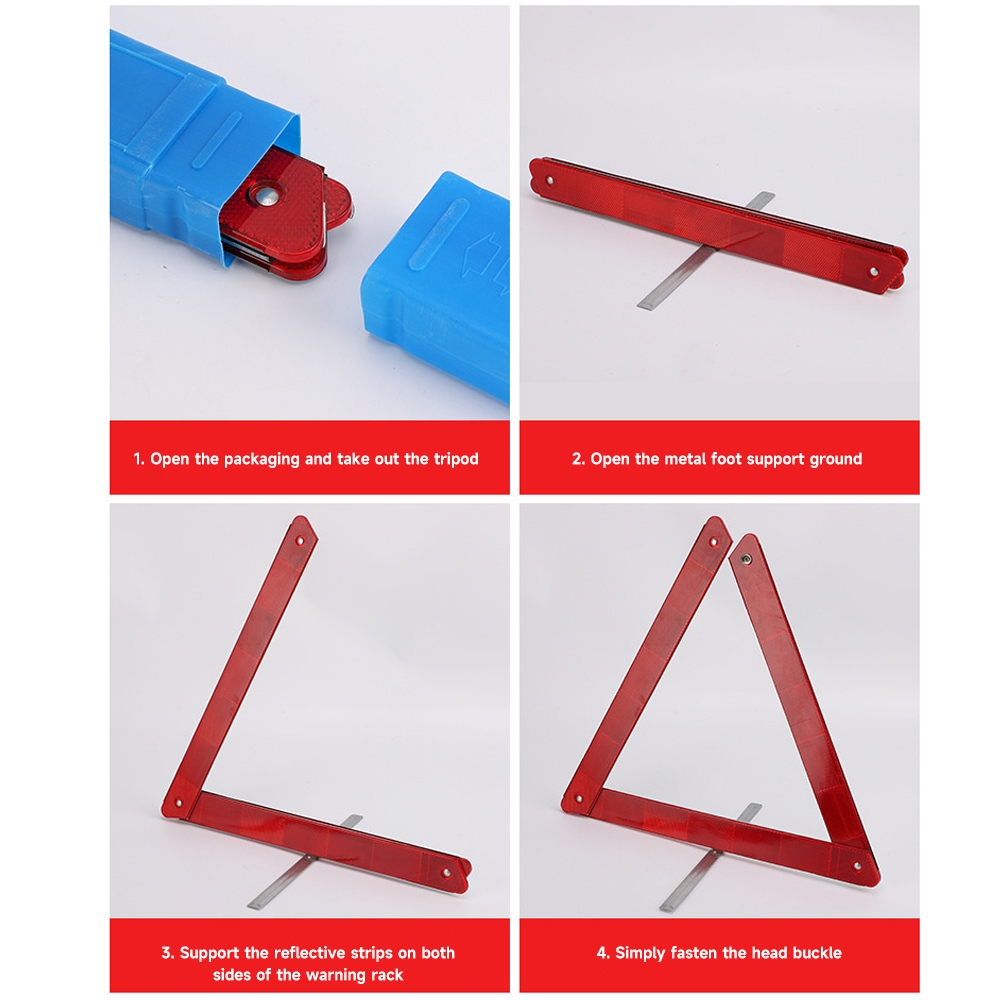 1. Open the packaging and take out the tripod

2. Open the metal foot support ground

3. Support the reflective strips on both sides of the warning rack

4. Simply fasten the head buckle