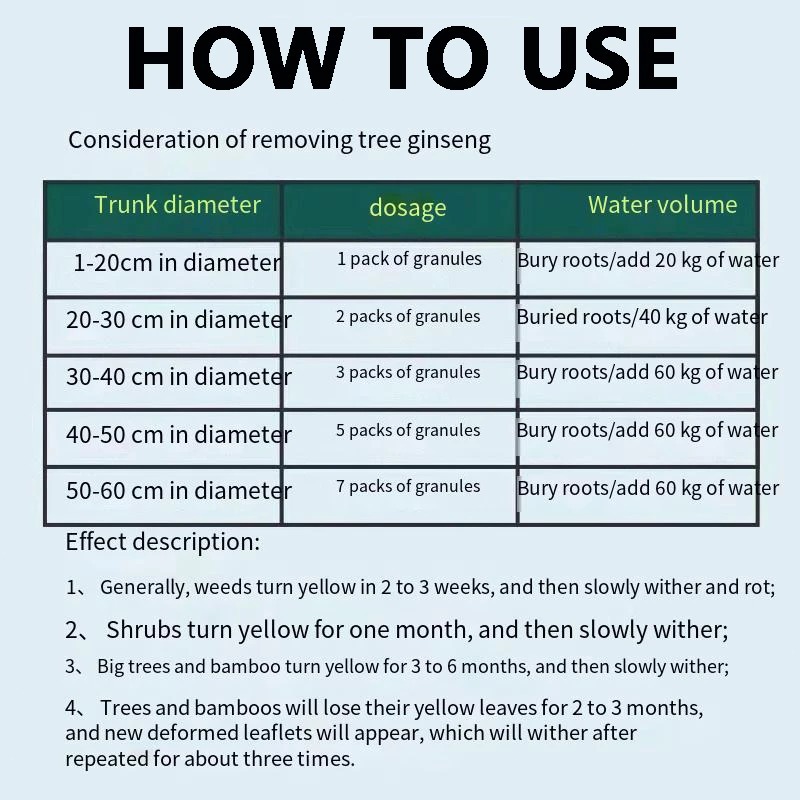 HOW TO USE

Consideration of removing tree ginseng

| Trunk diameter | dosage | Water volume |
|---|---|---|
| 1-20cm in diameter | 1 pack of granules | Bury roots/add 20 kg of water |
| 20-30 cm in diameter | 2 packs of granules | Buried roots/40 kg of water |
| 30-40 cm in diameter | 3 packs of granules | Bury roots/add 60 kg of water |
| 40-50 cm in diameter | 5 packs of granules | Bury roots/add 60 kg of water |
| 50-60 cm in diameter | 7 packs of granules | Bury roots/add 60 kg of water |

Effect description:

1、 Generally, weeds turn yellow in 2 to 3 weeks, and then slowly wither and rot;

2、 Shrubs turn yellow for one month, and then slowly wither;

3、 Big trees and bamboo turn yellow for 3 to 6 months, and then slowly wither;

4、 Trees and bamboos will lose their yellow leaves for 2 to 3 months, and new deformed leaflets will appear, which will wither after repeated for about three times.