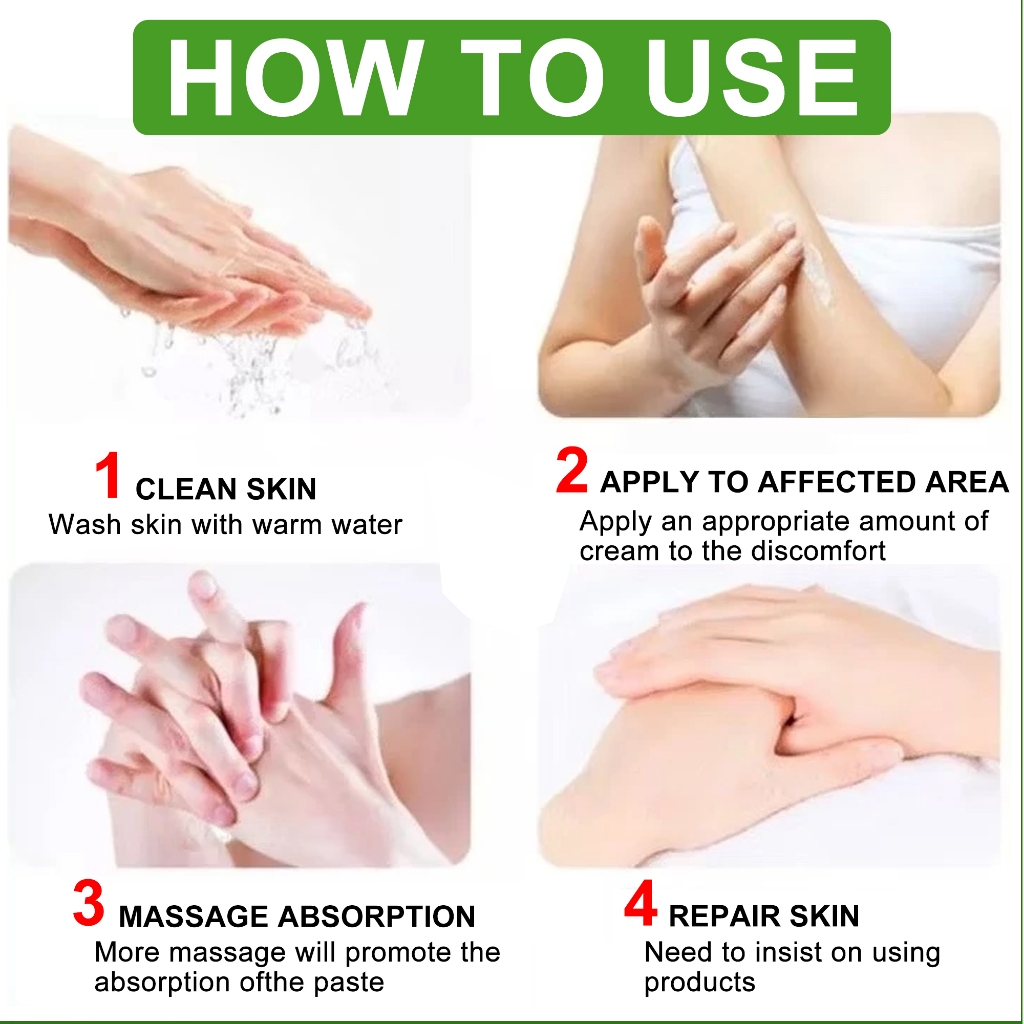 HOW TO USE

1 CLEAN SKIN
Wash skin with warm water

2 APPLY TO AFFECTED AREA
Apply an appropriate amount of cream to the discomfort

3 MASSAGE ABSORPTION
More massage will promote the absorption ofthe paste

4 REPAIR SKIN
Need to insist on using products