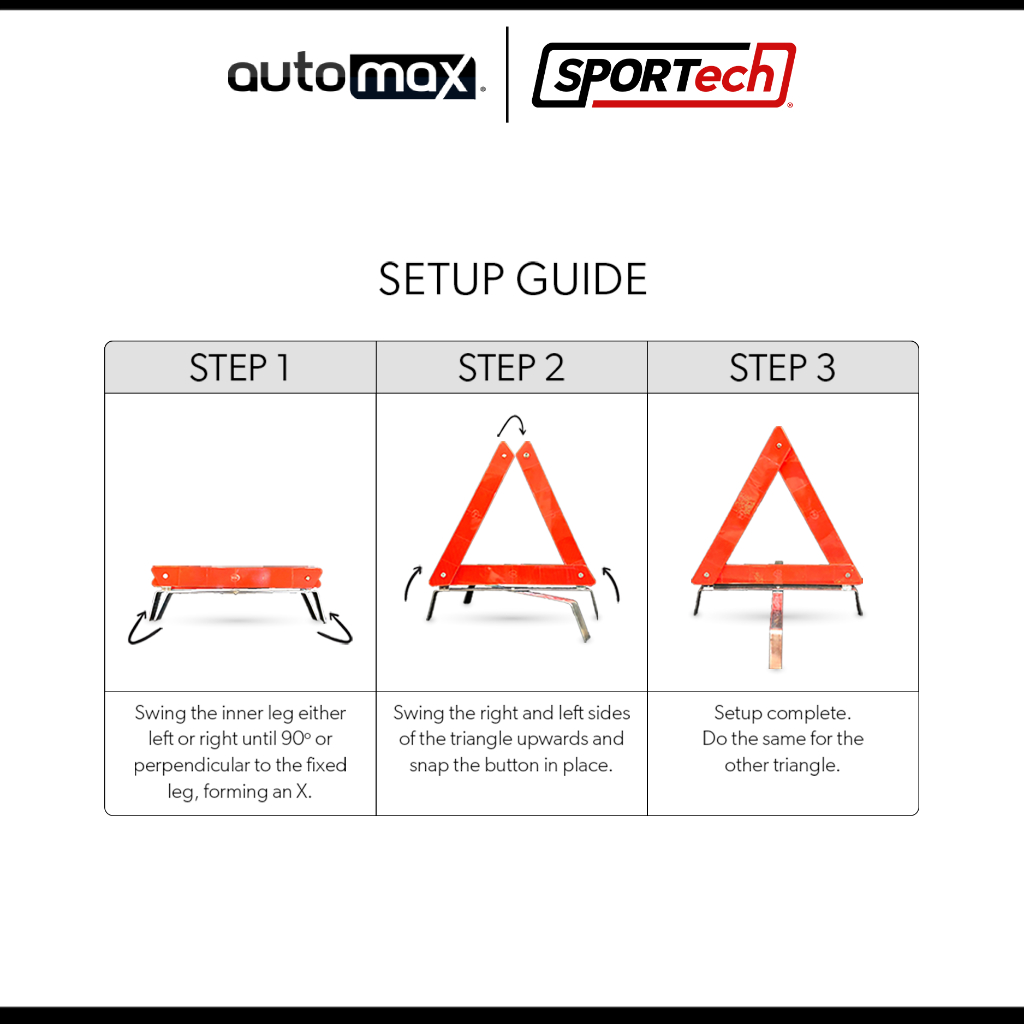 automax | SPORTech

SETUP GUIDE

| STEP 1 | STEP 2 | STEP 3 |
|---|---|---|
| Swing the inner leg either left or right until 90º or perpendicular to the fixed leg, forming an X. | Swing the right and left sides of the triangle upwards and snap the button in place. | Setup complete. Do the same for the other triangle. |