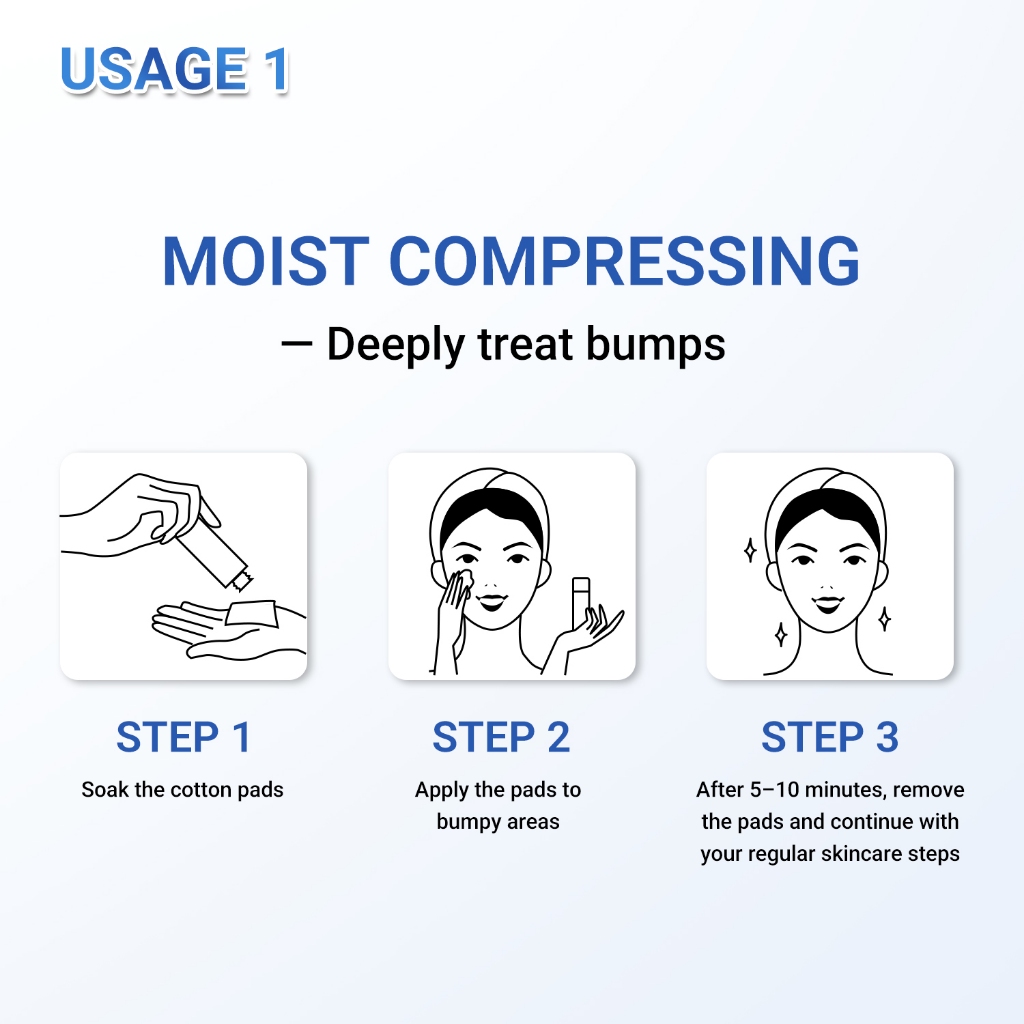 USAGE 1

MOIST COMPRESSING

— Deeply treat bumps

STEP 1

Soak the cotton pads

STEP 2

Apply the pads to bumpy areas

STEP 3

After 5–10 minutes, remove the pads and continue with your regular skincare steps